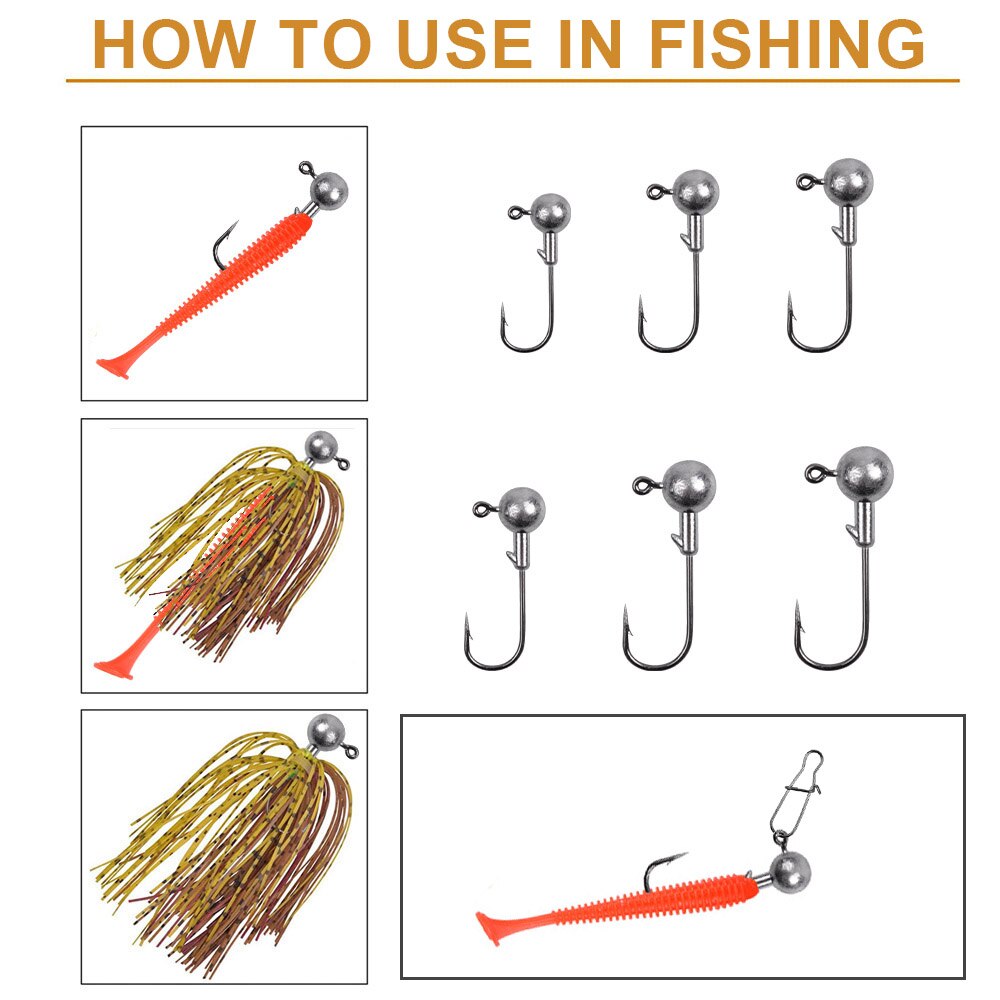 HOW TO USE IN FISHING