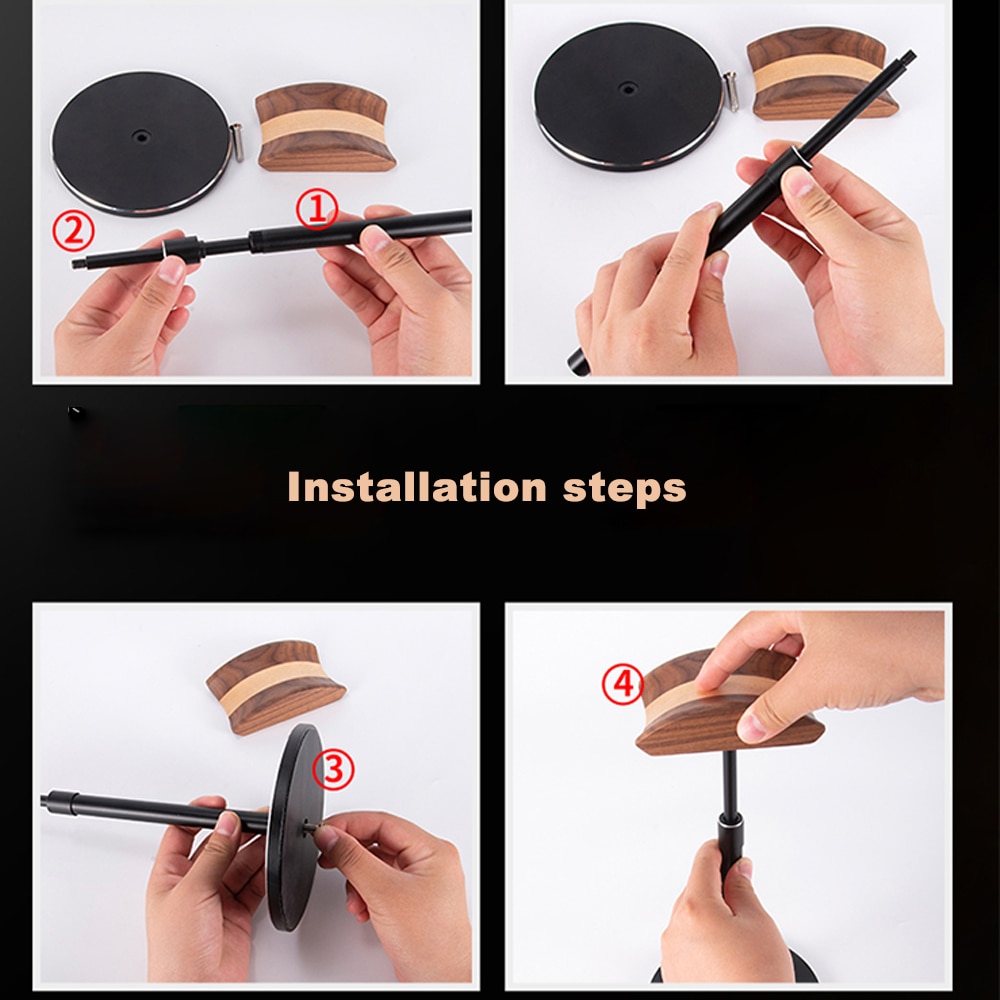 ②
①

Installation steps

③

④