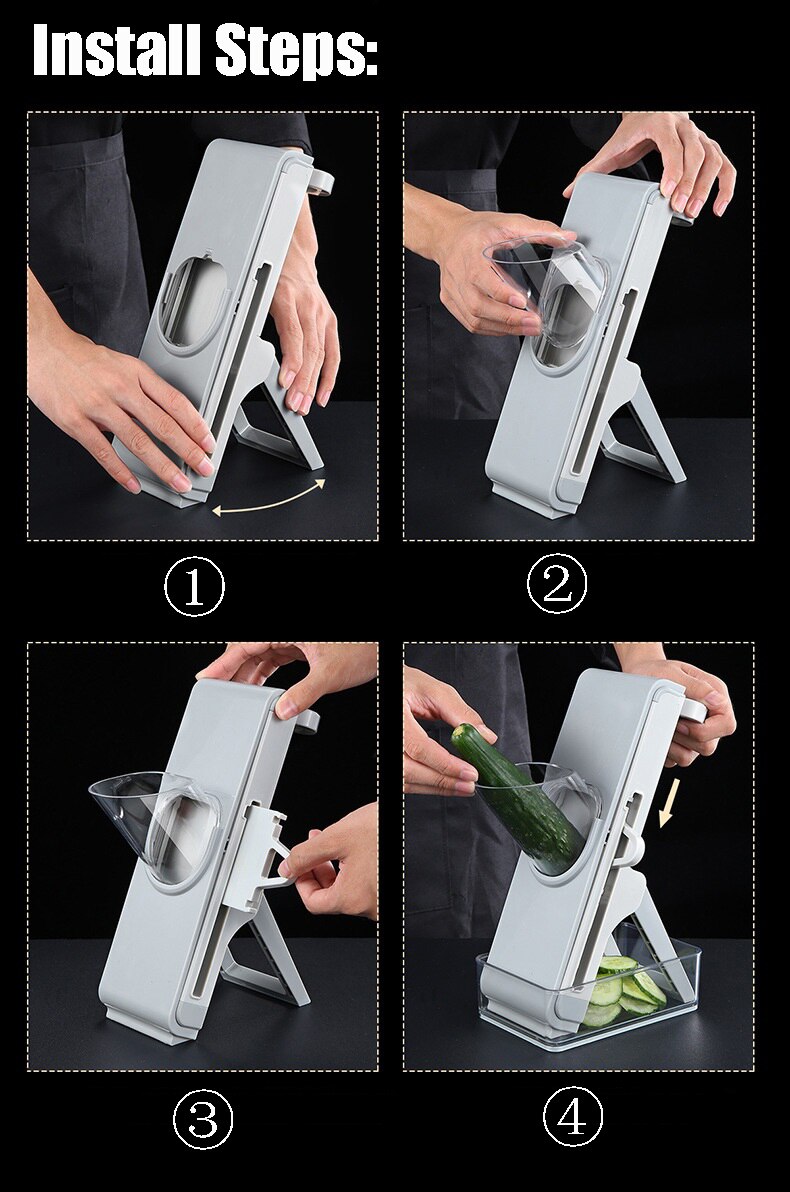 Install Steps:

①

②

③

④