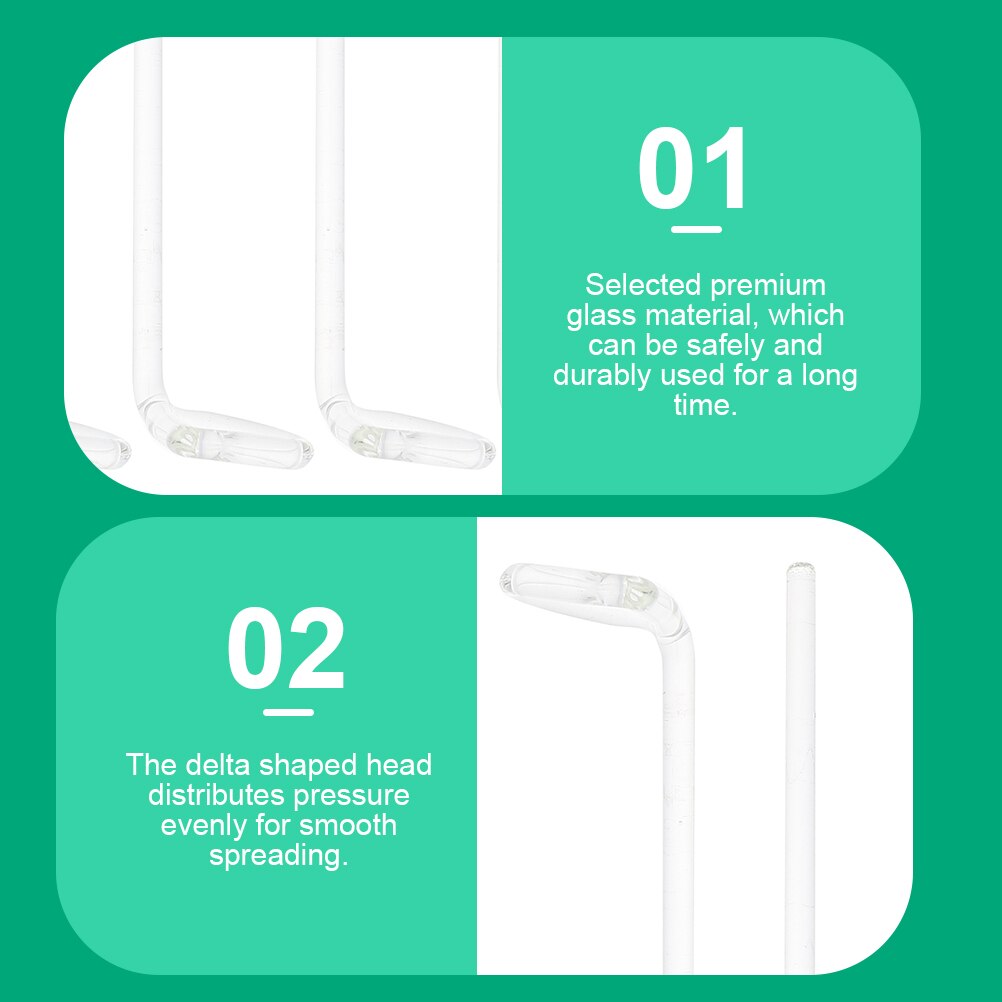 01

Selected premium glass material, which can be safely and durably used for a long time.

02

The delta shaped head distributes pressure evenly for smooth spreading.