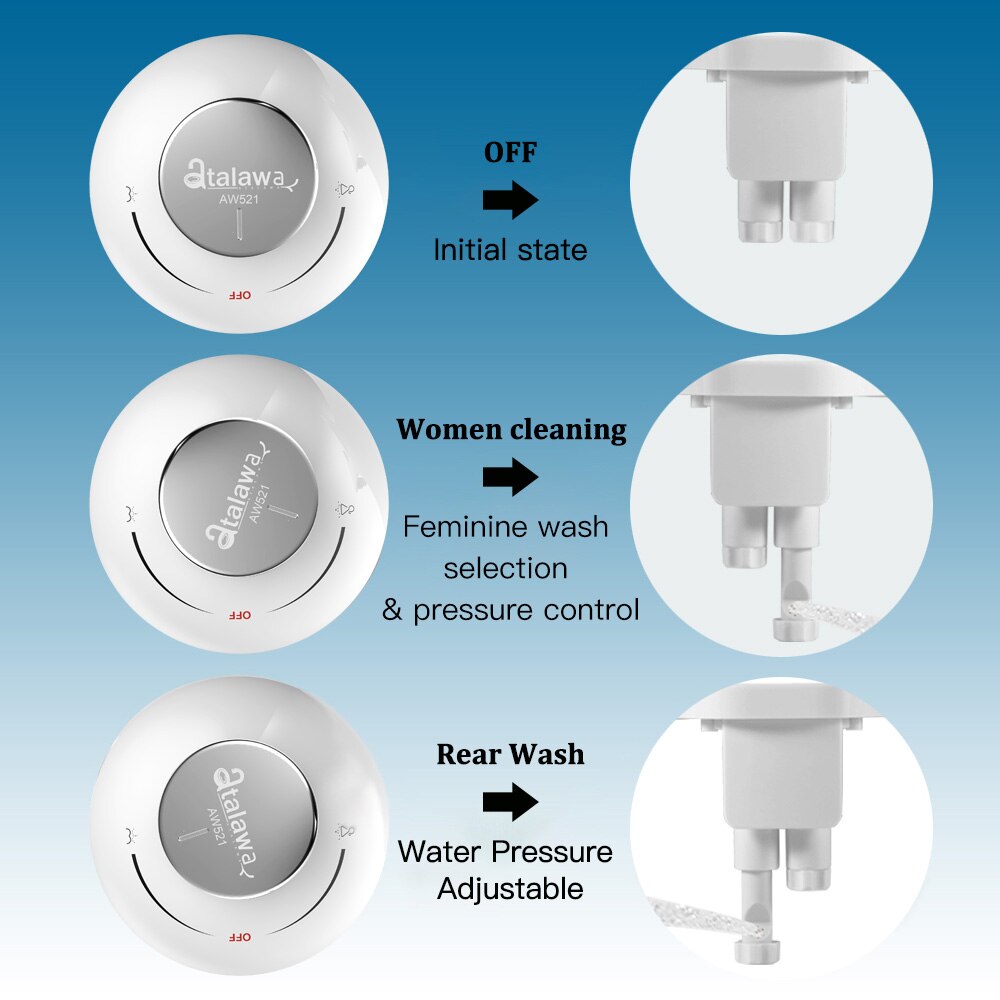 atalawa
AW521
OFF

OFF
Initial state

atalawa
AW521
OFF

Women cleaning
Feminine wash selection & pressure control

atalawa
AW521
OFF

Rear Wash
Water Pressure Adjustable