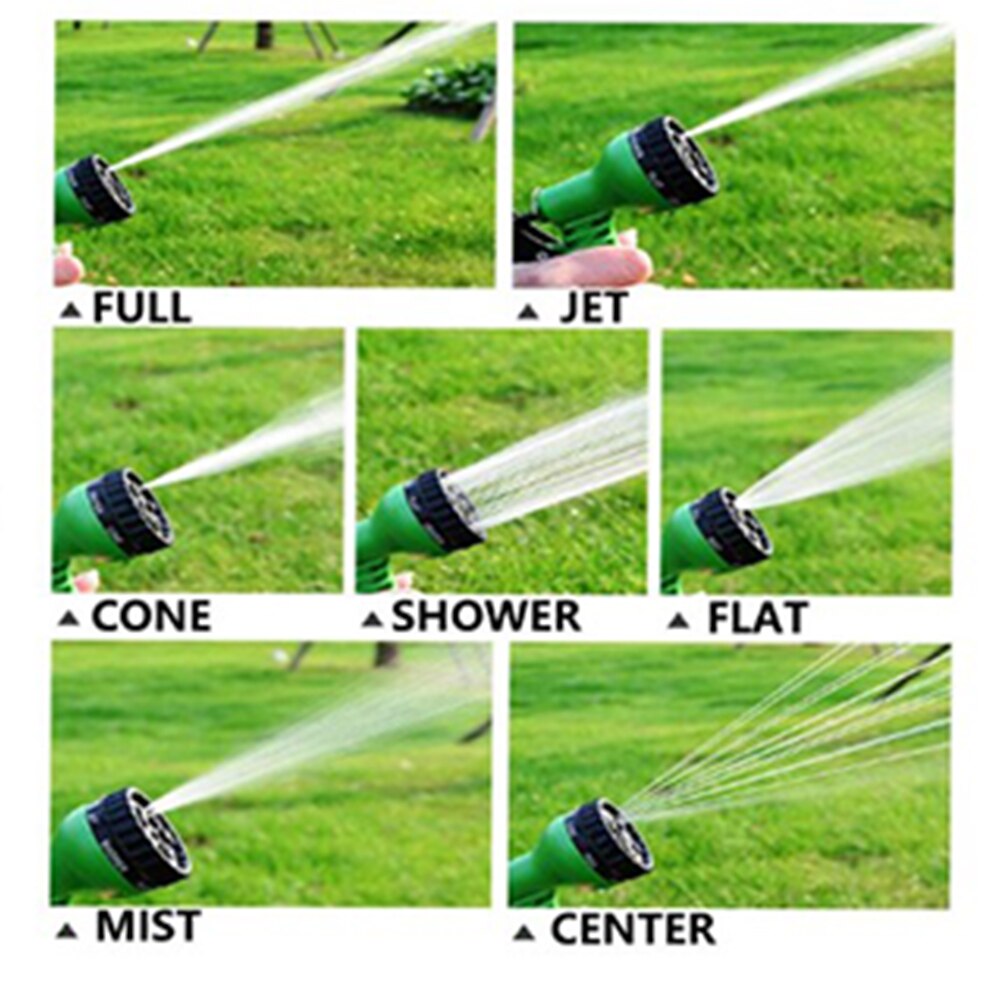 ▲ FULL

▲ JET

▲ CONE

▲ SHOWER

▲ FLAT

▲ MIST

▲ CENTER