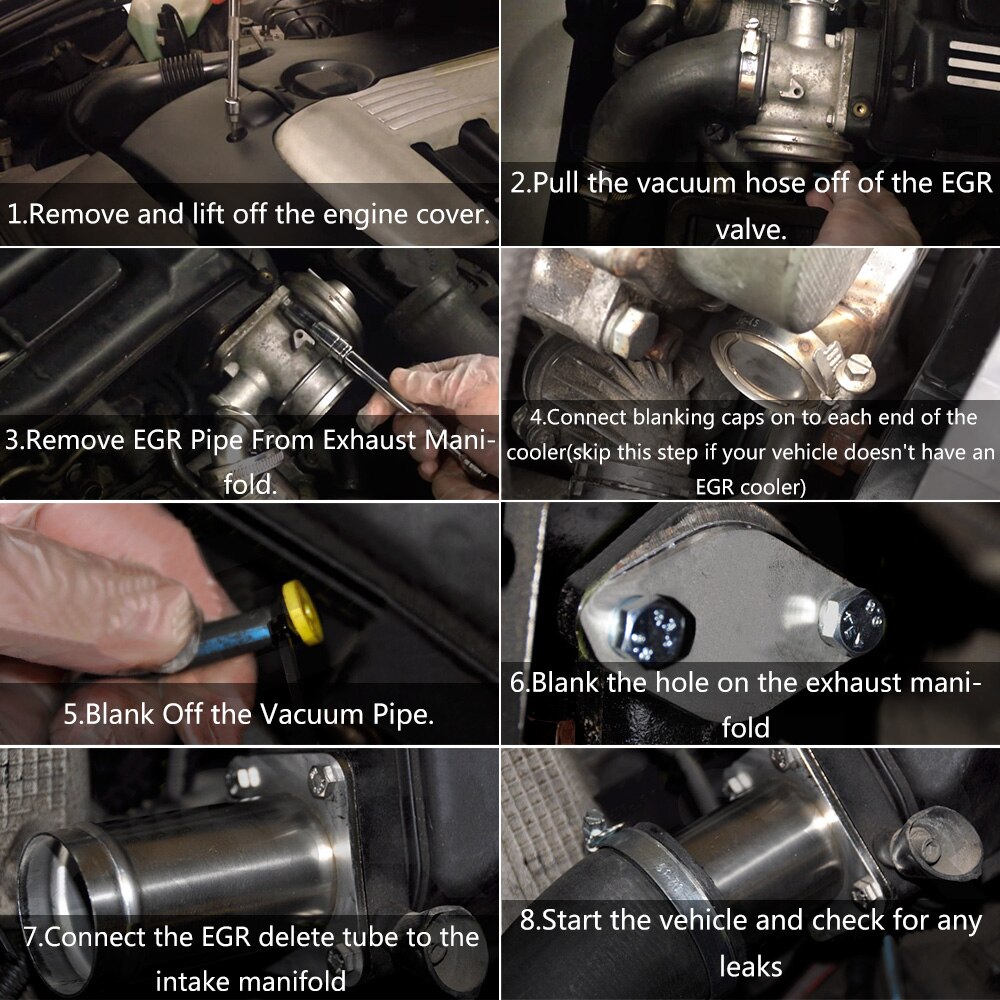 1.Remove and lift off the engine cover.

2.Pull the vacuum hose off of the EGR valve.

3.Remove EGR Pipe From Exhaust Manifold.

4.Connect blanking caps on to each end of the cooler(skip this step if your vehicle doesn't have an EGR cooler)

5.Blank Off the Vacuum Pipe.

6.Blank the hole on the exhaust manifold

7.Connect the EGR delete tube to the intake manifold

8.Start the vehicle and check for any leaks