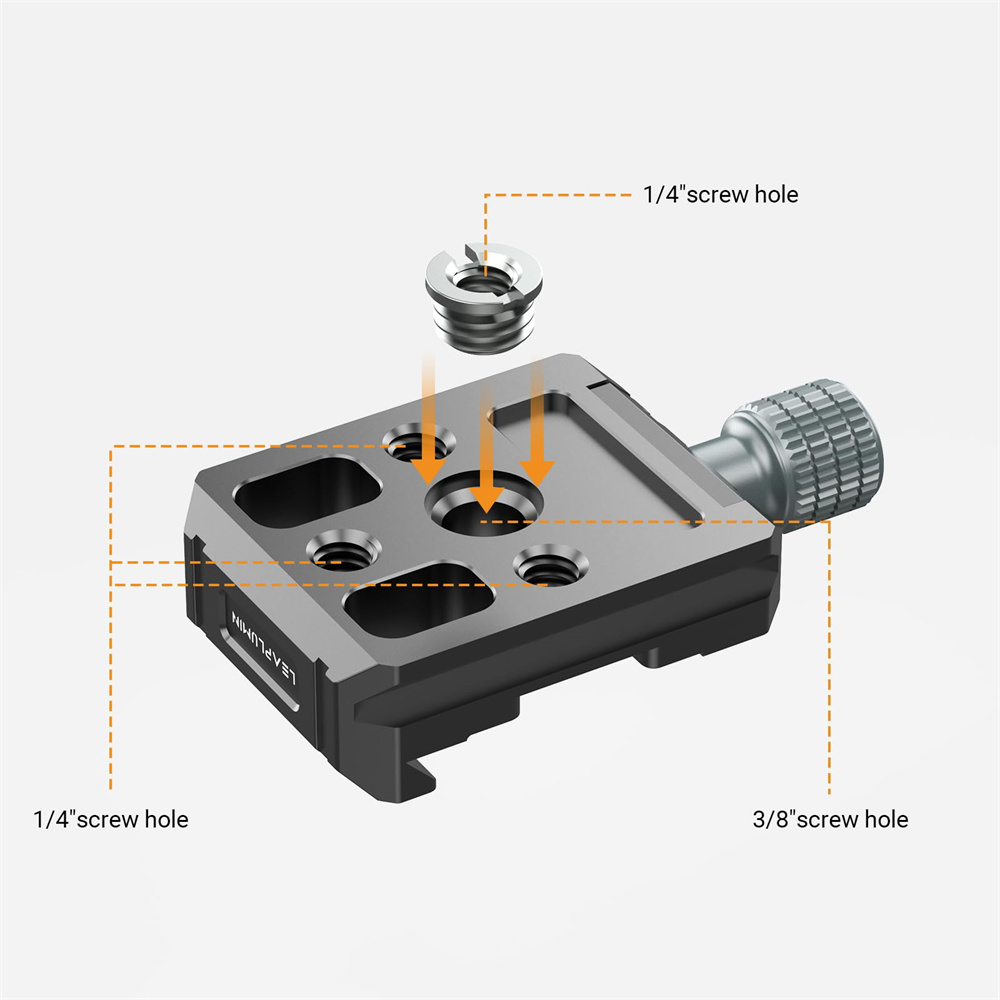 1/4"screw hole

LEAPLUMIN

1/4"screw hole

3/8"screw hole