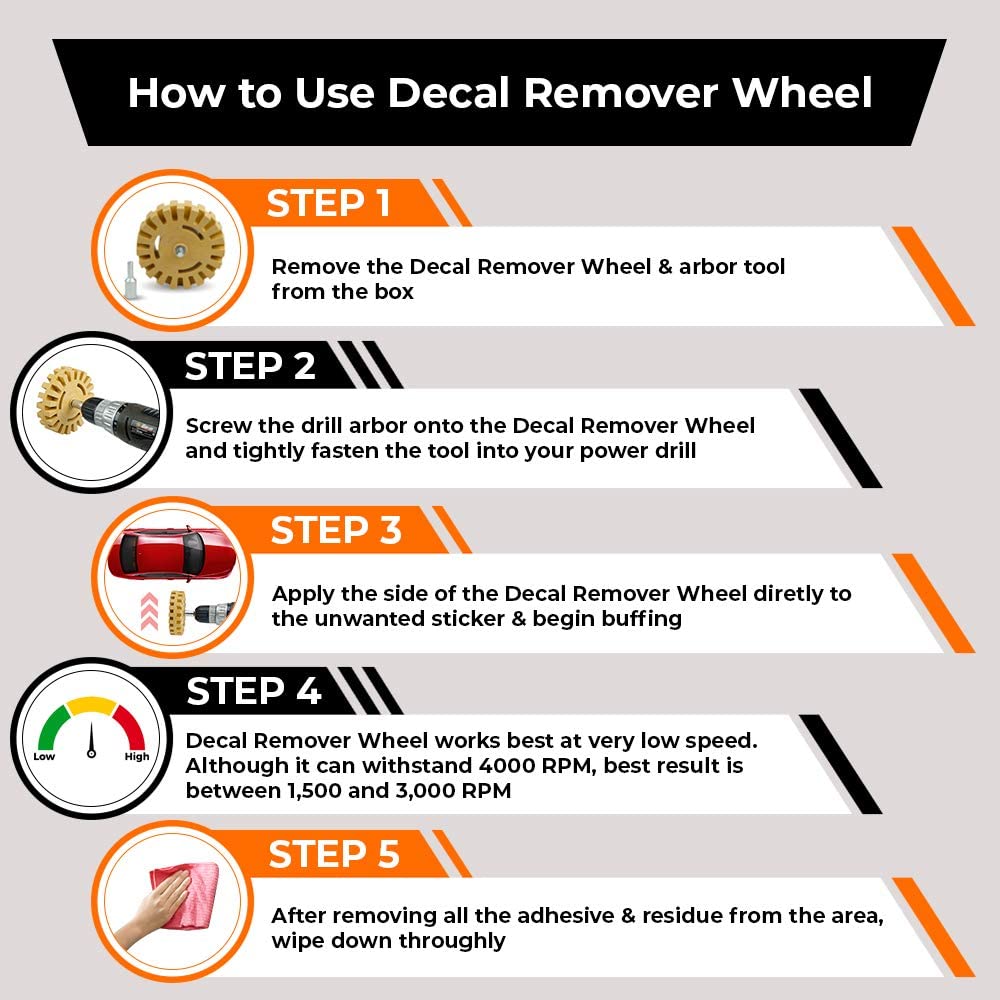 How to Use Decal Remover Wheel

STEP 1

Remove the Decal Remover Wheel & arbor tool from the box

STEP 2

Screw the drill arbor onto the Decal Remover Wheel and tightly fasten the tool into your power drill

STEP 3

Apply the side of the Decal Remover Wheel diretly to the unwanted sticker & begin buffing

STEP 4

Low High

Decal Remover Wheel works best at very low speed. Although it can withstand 4000 RPM, best result is between 1,500 and 3,000 RPM

STEP 5

After removing all the adhesive & residue from the area, wipe down throughly