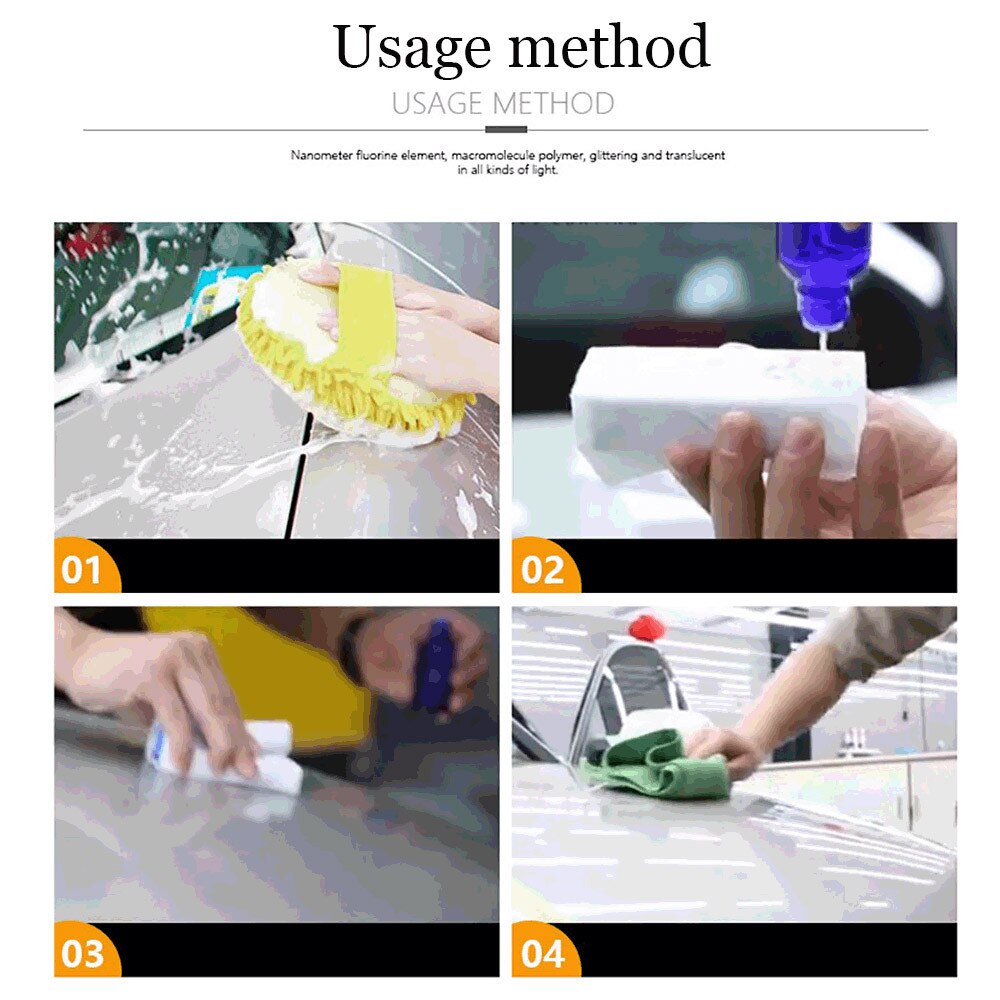 Usage method

USAGE METHOD

Nanometer fluorine element, macromolecule polymer, glittering and translucent in all kinds of light.

01

02

03

04