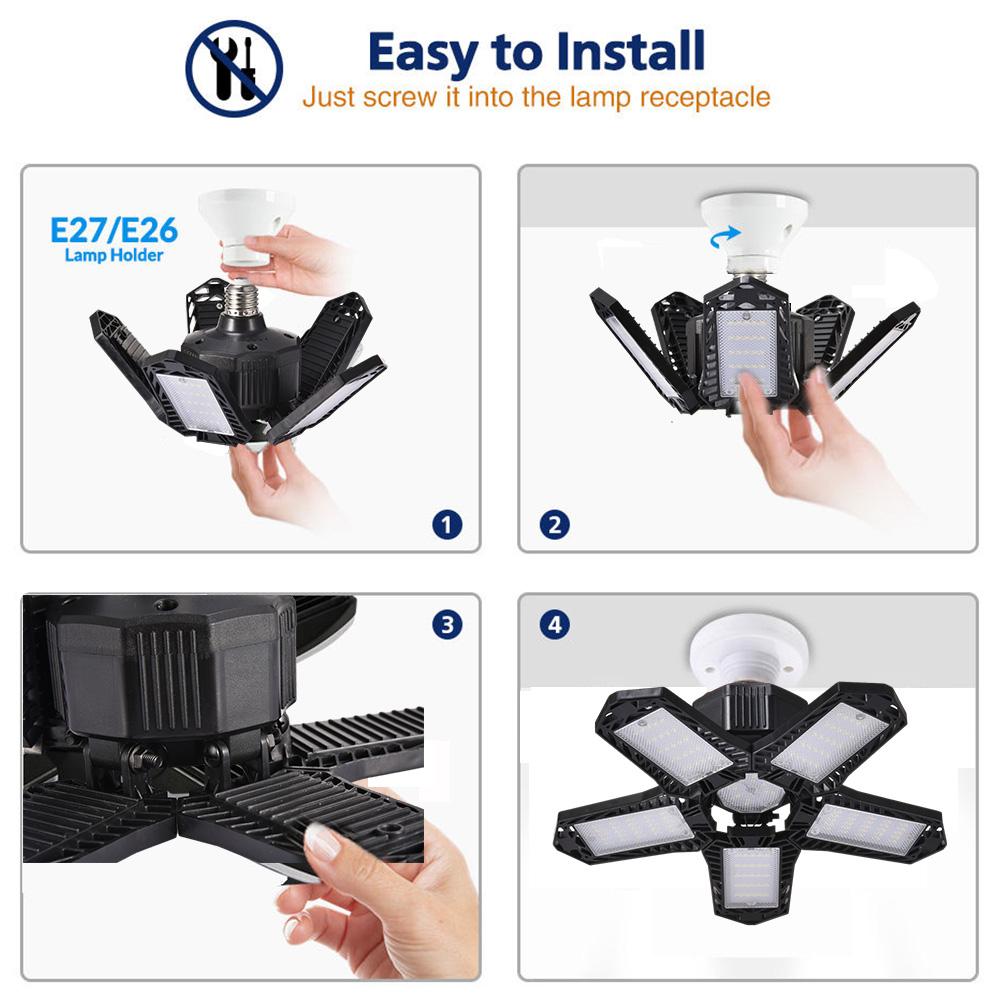 Easy to Install
Just screw it into the lamp receptacle

E27/E26
Lamp Holder

1

2

3

4