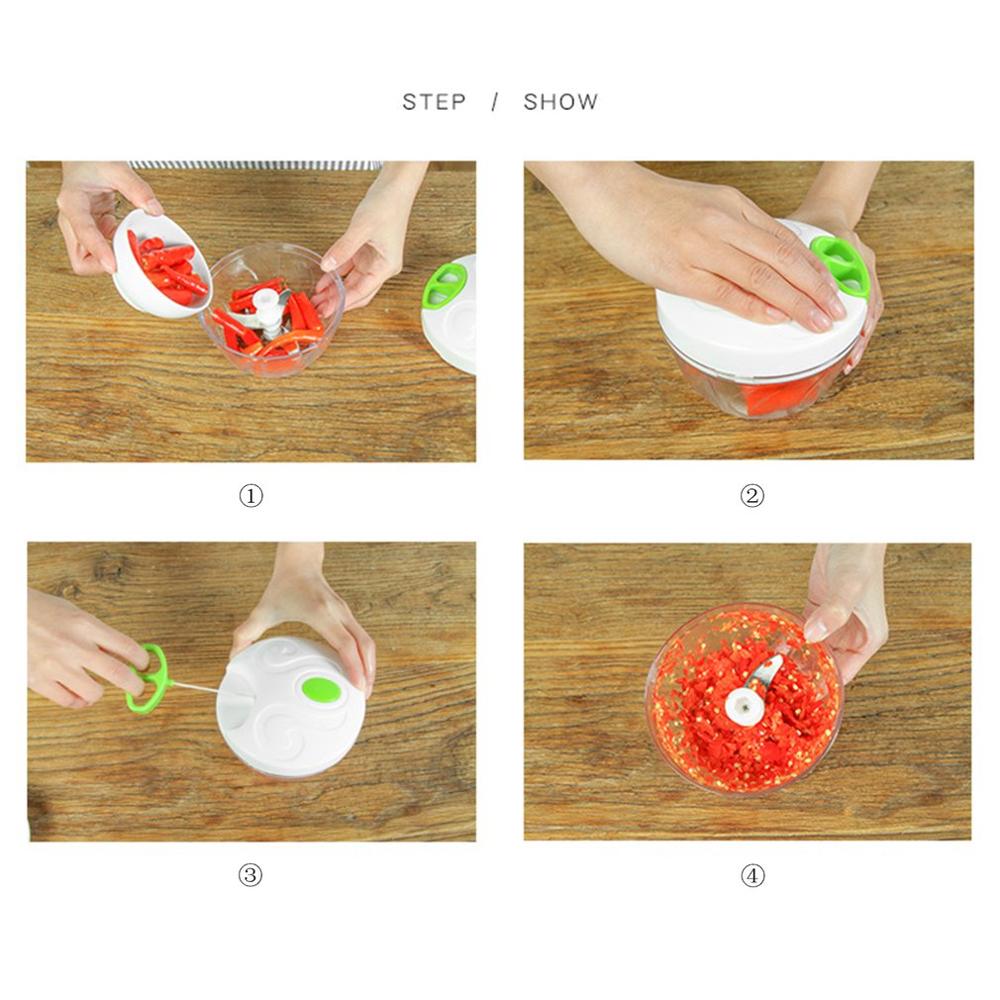 STEP / SHOW

①

②

③

④