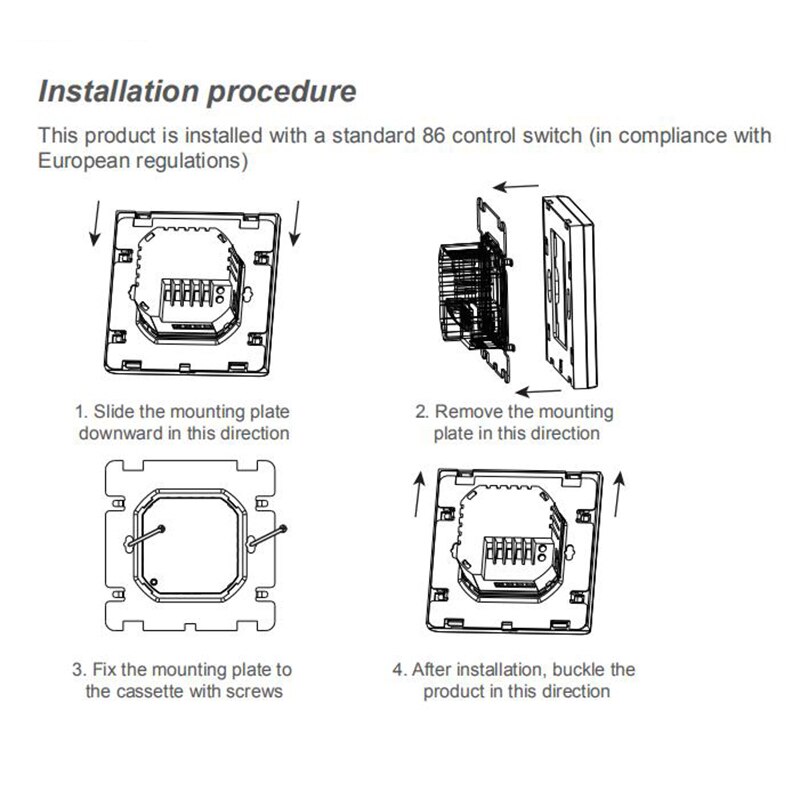 Installation procedure

This product is installed with a standard 86 control switch (in compliance with European regulations)

1. Slide the mounting plate downward in this direction

2. Remove the mounting plate in this direction

3. Fix the mounting plate to the cassette with screws

4. After installation, buckle the product in this direction