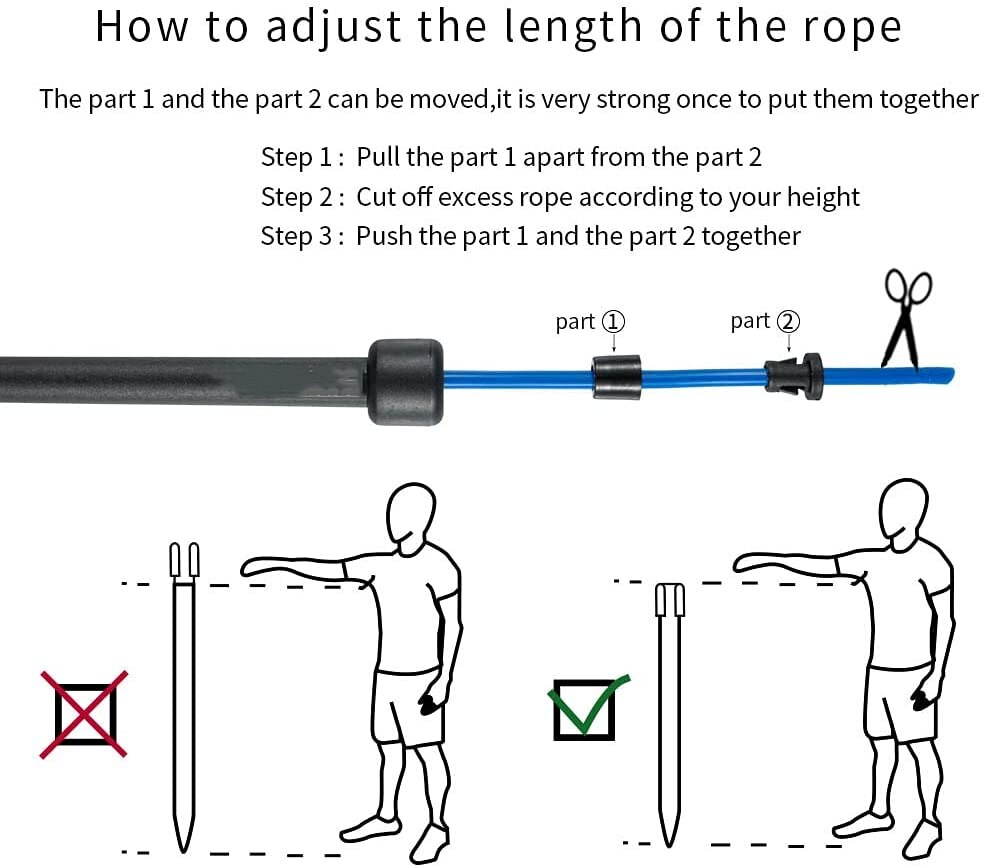 How to adjust the length of the rope

The part 1 and the part 2 can be moved,it is very strong once to put them together

Step 1 : Pull the part 1 apart from the part 2
Step 2 : Cut off excess rope according to your height
Step 3 : Push the part 1 and the part 2 together

part ①

part ②