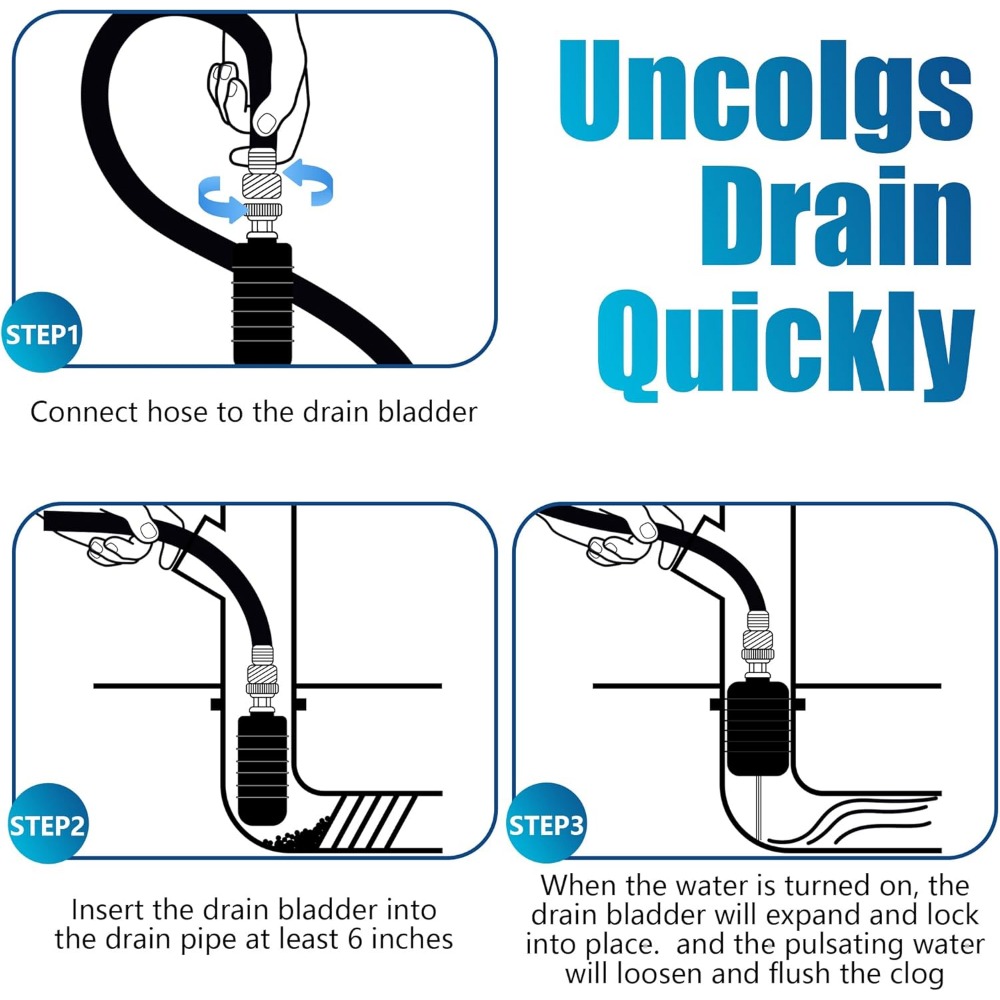 Uncolgs Drain Quickly

STEP1

Connect hose to the drain bladder

STEP2

Insert the drain bladder into the drain pipe at least 6 inches

STEP3

When the water is turned on, the drain bladder will expand and lock into place.  and the pulsating water will loosen and flush the clog