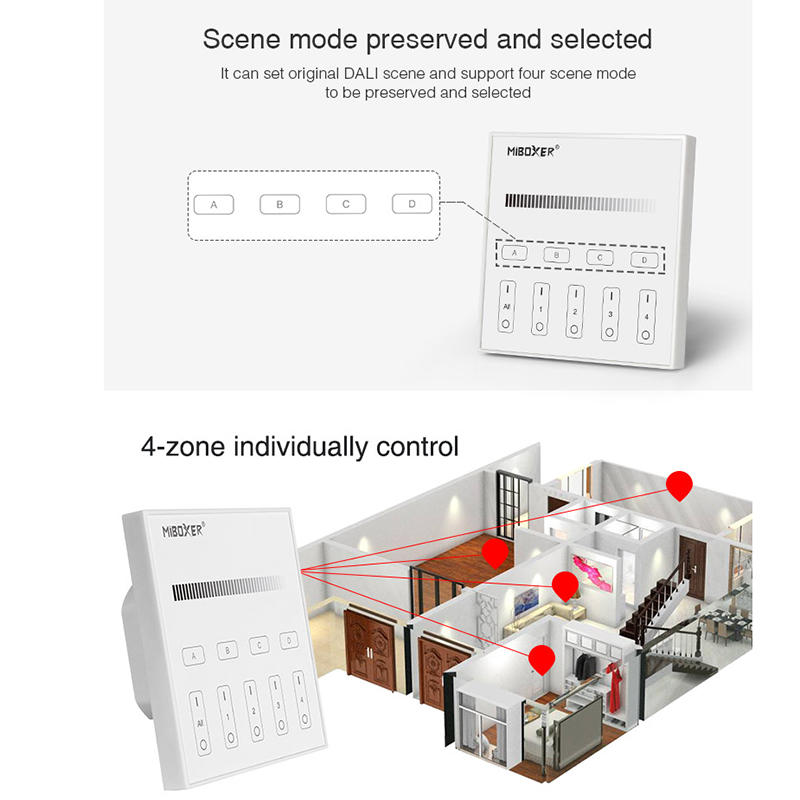 Scene mode preserved and selected

It can set original DALI scene and support four scene mode to be preserved and selected

A B C D

MiBOXER®

A B C D

All 1 2 3 4

4-zone individually control

MiBOXER®

A B C D

All 1 2 3 4