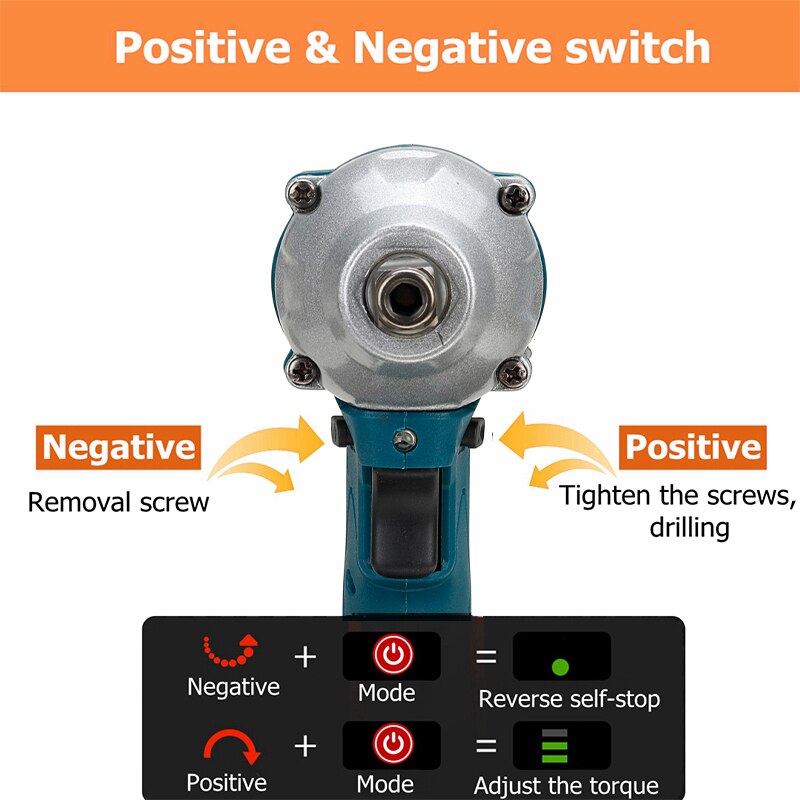 Positive & Negative switch

Negative
Removal screw

Positive
Tighten the screws, drilling

Negative + Mode = Reverse self-stop

Positive + Mode = Adjust the torque