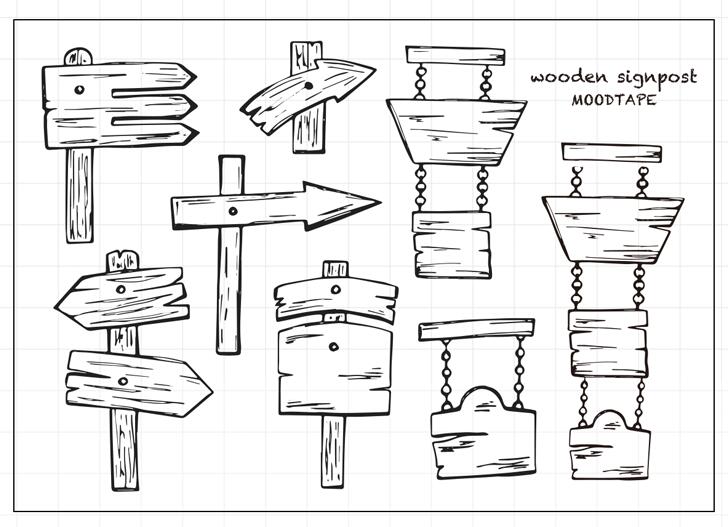 wooden signpost
MOODTAPE