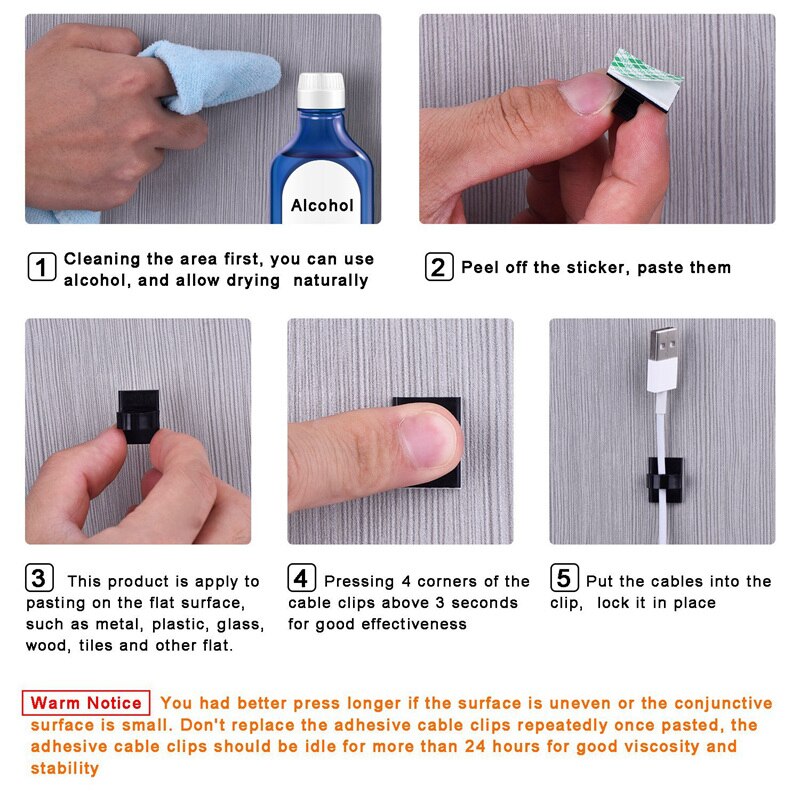 Alcohol

1 Cleaning the area first, you can use alcohol, and allow drying naturally

2 Peel off the sticker, paste them

3 This product is apply to pasting on the flat surface, such as metal, plastic, glass, wood, tiles and other flat.

4 Pressing 4 corners of the cable clips above 3 seconds for good effectiveness

5 Put the cables into the clip, lock it in place

Warm Notice You had better press longer if the surface is uneven or the conjunctive surface is small. Don't replace the adhesive cable clips repeatedly once pasted, the adhesive cable clips should be idle for more than 24 hours for good viscosity and stability