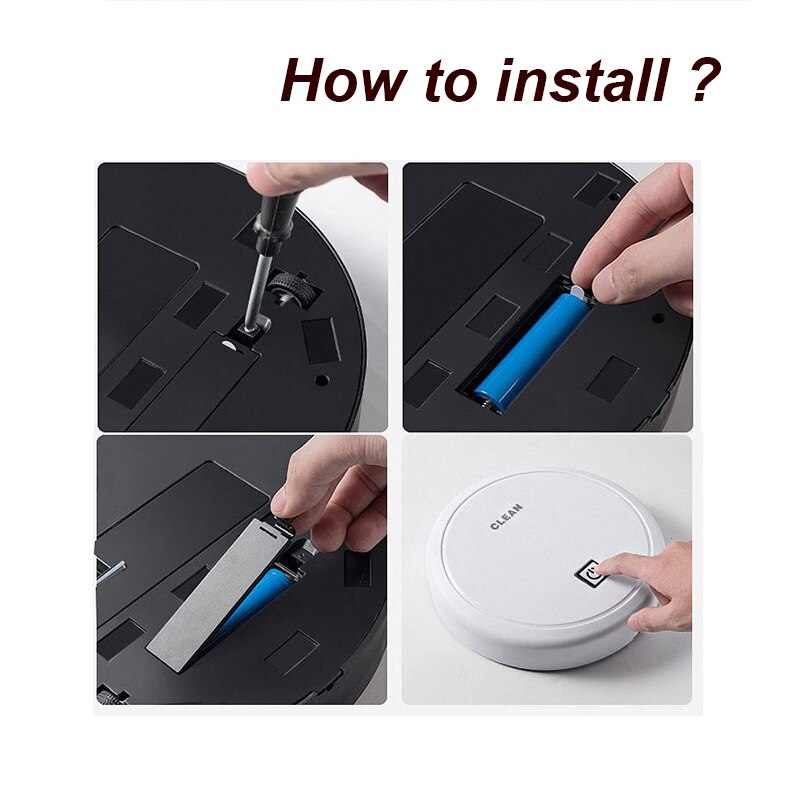 How to install ?

CLEAN