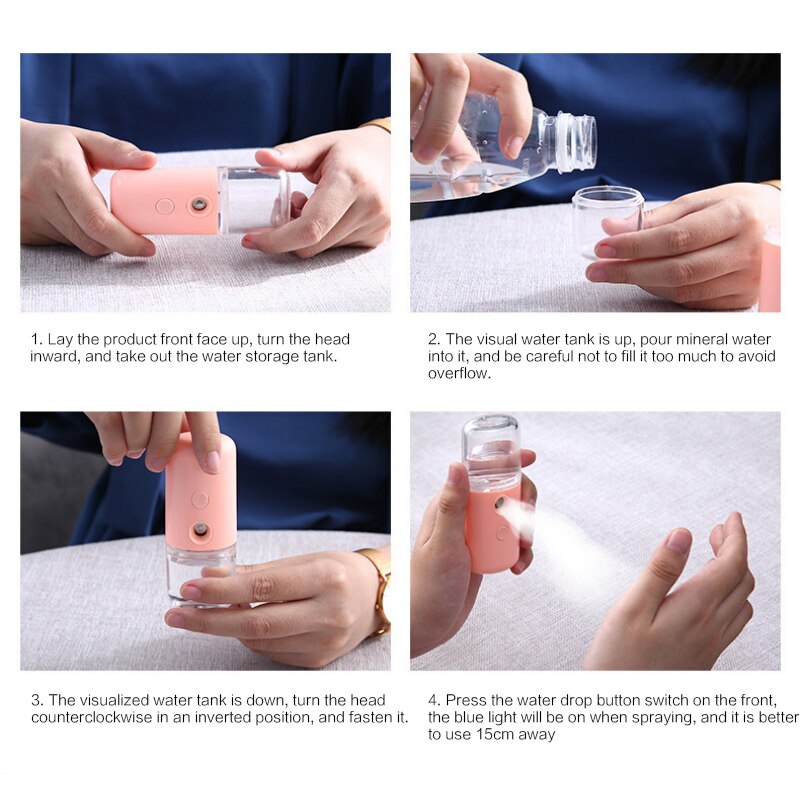 1. Lay the product front face up, turn the head inward, and take out the water storage tank.

2. The visual water tank is up, pour mineral water into it, and be careful not to fill it too much to avoid overflow.

3. The visualized water tank is down, turn the head counterclockwise in an inverted position, and fasten it.

4. Press the water drop button switch on the front, the blue light will be on when spraying, and it is better to use 15cm away