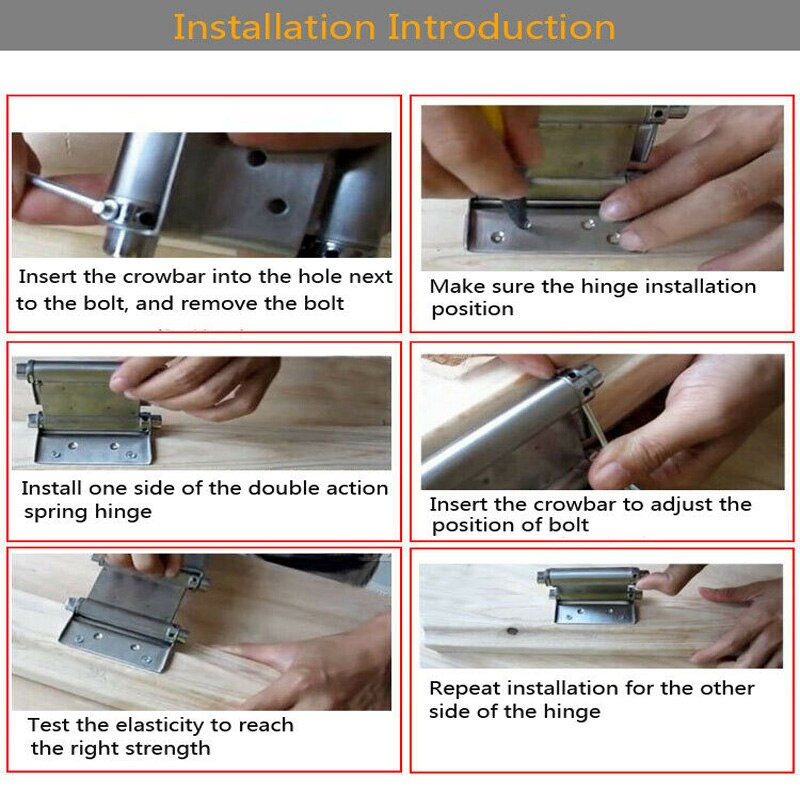 Installation Introduction

Insert the crowbar into the hole next to the bolt, and remove the bolt

Make sure the hinge installation position

Install one side of the double action spring hinge

Insert the crowbar to adjust the position of bolt

Test the elasticity to reach the right strength

Repeat installation for the other side of the hinge