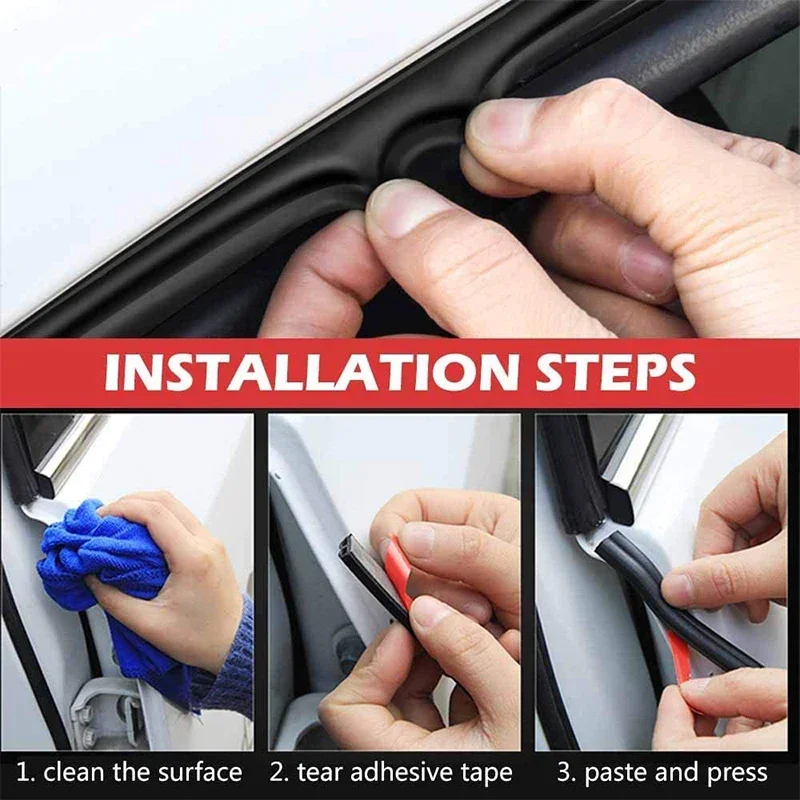 INSTALLATION STEPS

1. clean the surface

2. tear adhesive tape

3. paste and press