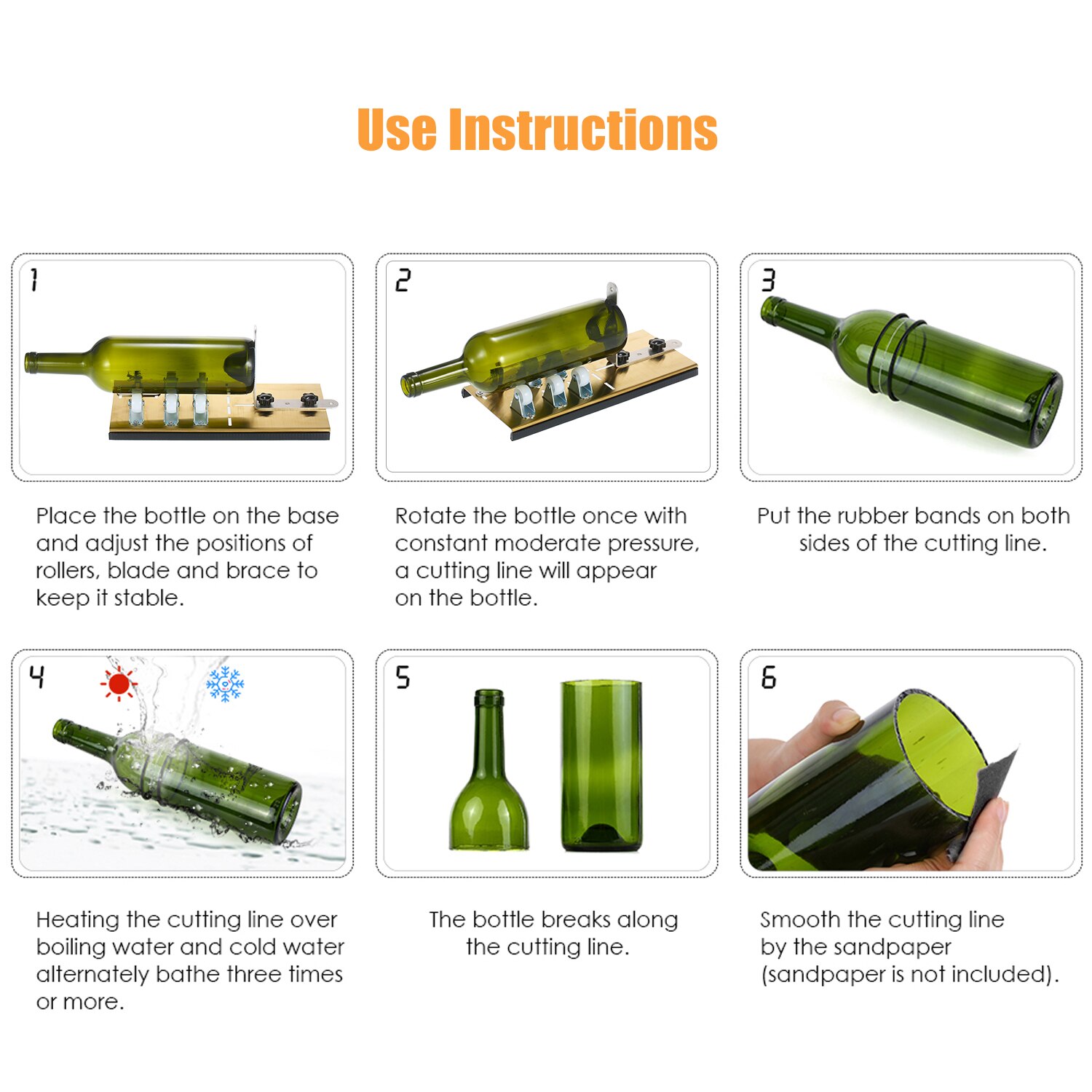 Use Instructions

1

Place the bottle on the base and adjust the positions of rollers, blade and brace to keep it stable.

2

Rotate the bottle once with constant moderate pressure, a cutting line will appear on the bottle.

3

Put the rubber bands on both sides of the cutting line.

4

Heating the cutting line over boiling water and cold water alternately bathe three times or more.

5

The bottle breaks along the cutting line.

6

Smooth the cutting line by the sandpaper (sandpaper is not included).