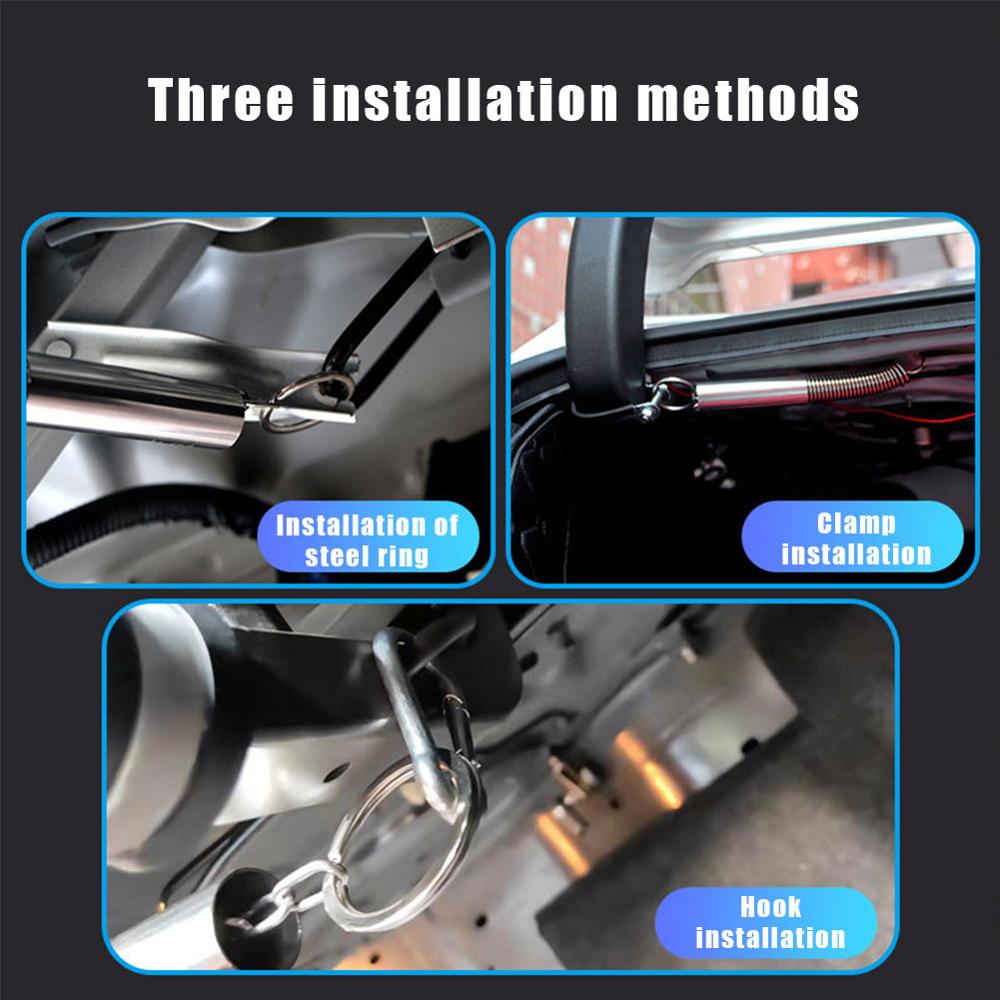 Three installation methods

Installation of steel ring

Clamp installation

Hook installation