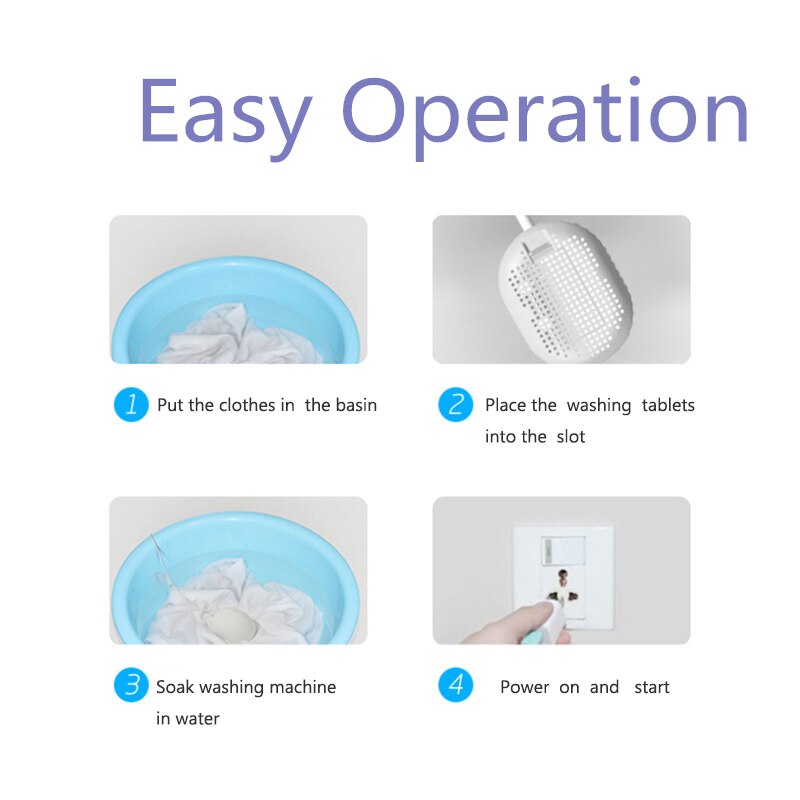 Easy Operation

1 Put the clothes in the basin

2 Place the washing tablets into the slot

3 Soak washing machine in water

4 Power on and start