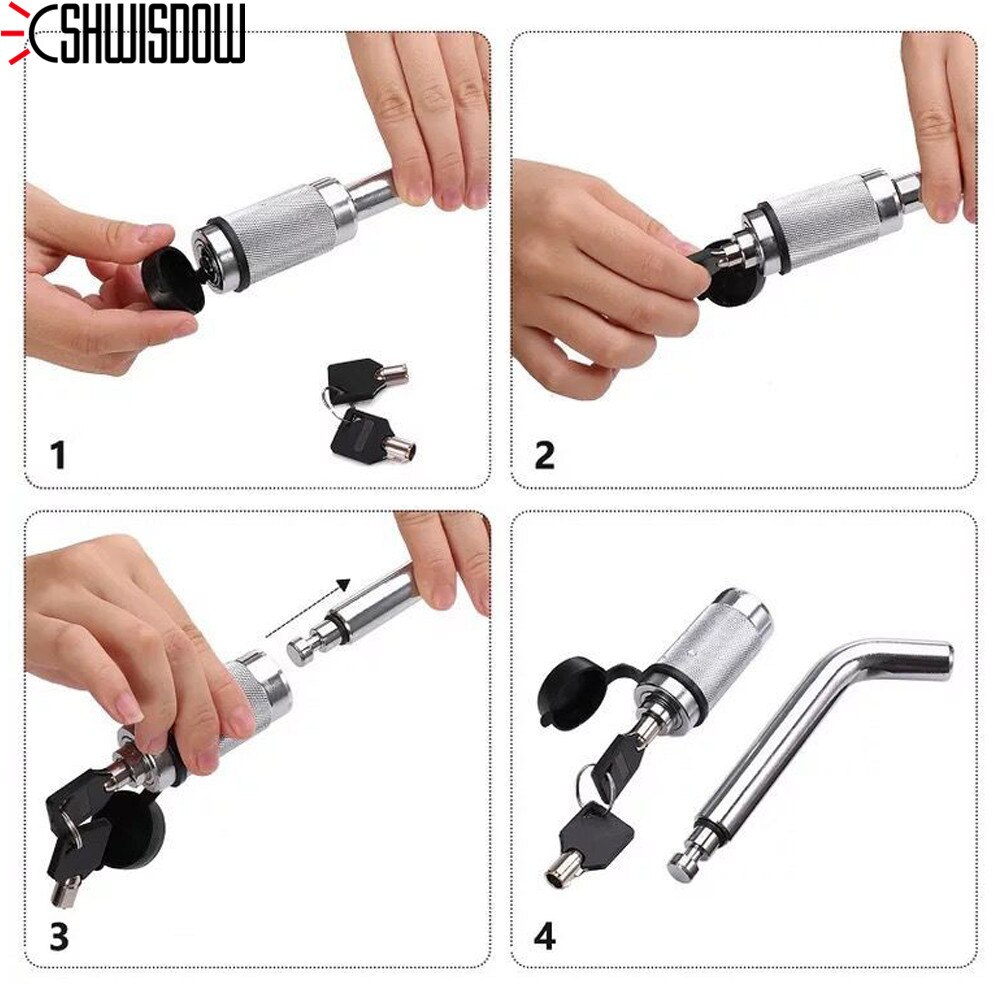 SHWISDOW

1

2

3

4