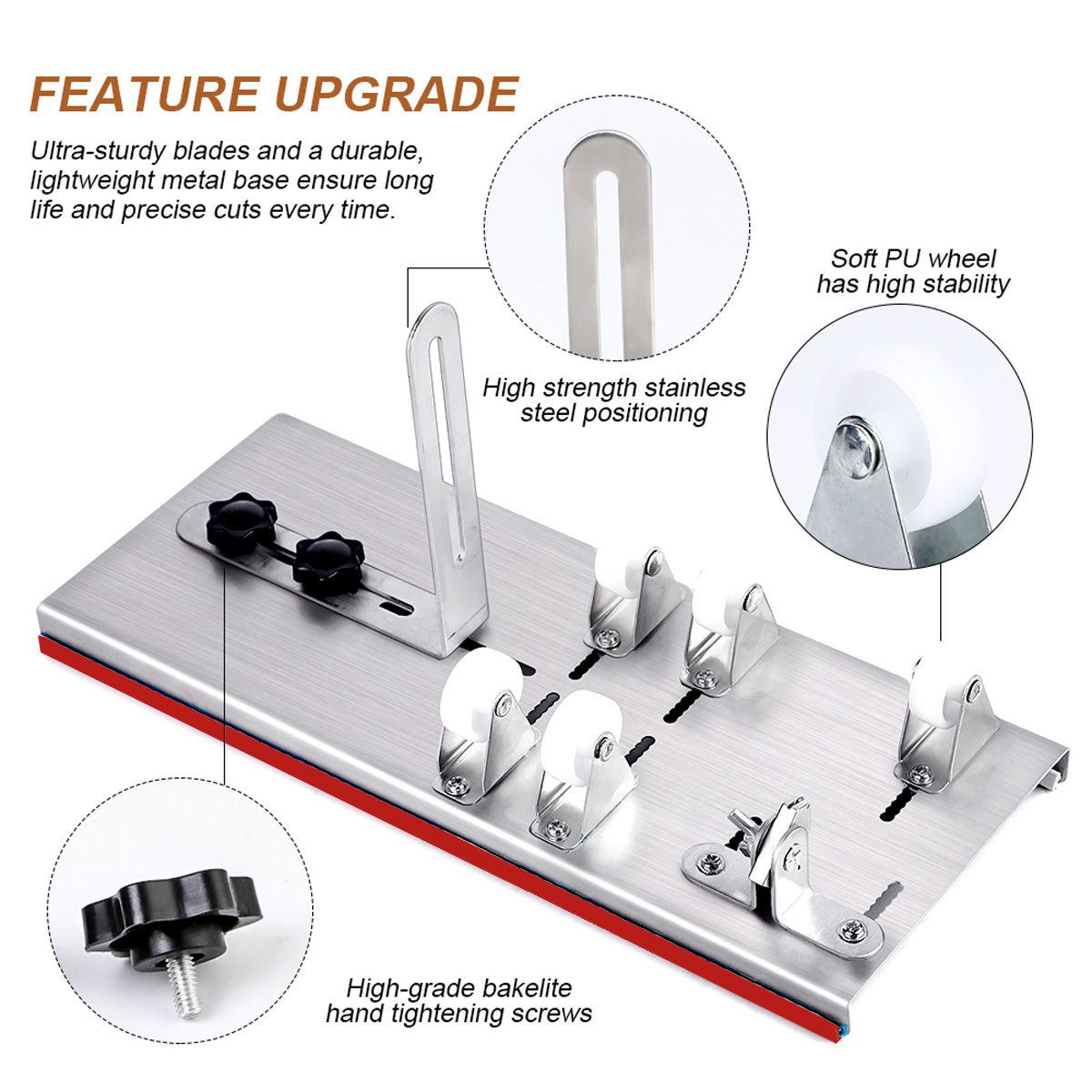 FEATURE UPGRADE

Ultra-sturdy blades and a durable, lightweight metal base ensure long life and precise cuts every time.

Soft PU wheel has high stability

High strength stainless steel positioning

High-grade bakelite hand tightening screws