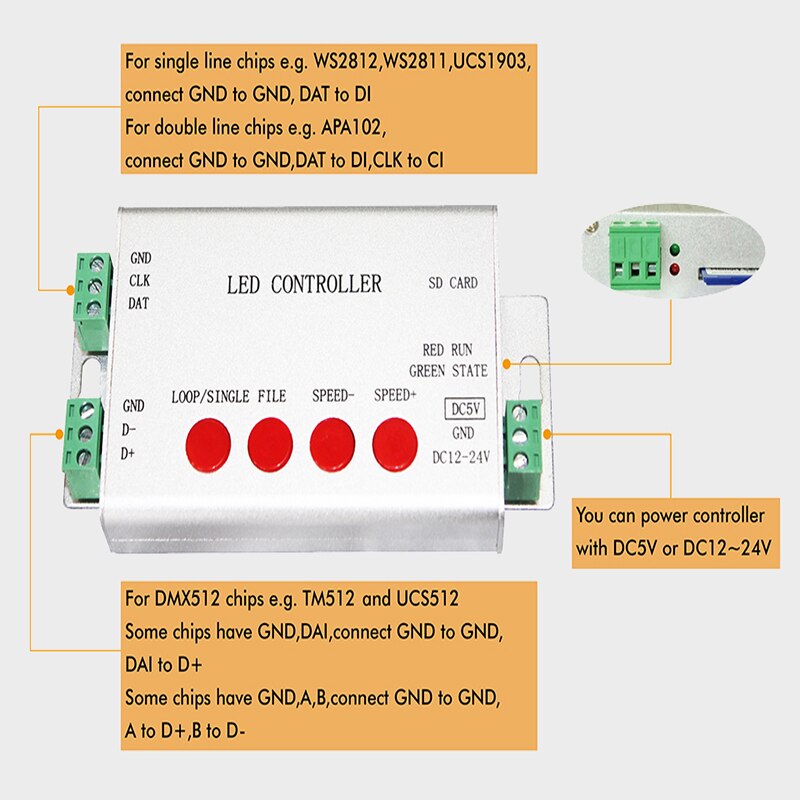 For single line chips e.g. WS2812,WS2811,UCS1903,
connect GND to GND, DAT to DI
For double line chips e.g. APA102,
connect GND to GND,DAT to DI,CLK to CI

GND
CLK
DAT

LED CONTROLLER

SD CARD

RED RUN
GREEN STATE

GND
D-
D+

LOOP/SINGLE FILE

SPEED-

SPEED+

DC5V
GND
DC12-24V

You can power controller with DC5V or DC12~24V

For DMX512 chips e.g. TM512 and UCS512
Some chips have GND,DAI,connect GND to GND, DAI to D+
Some chips have GND,A,B,connect GND to GND, A to D+,B to D-