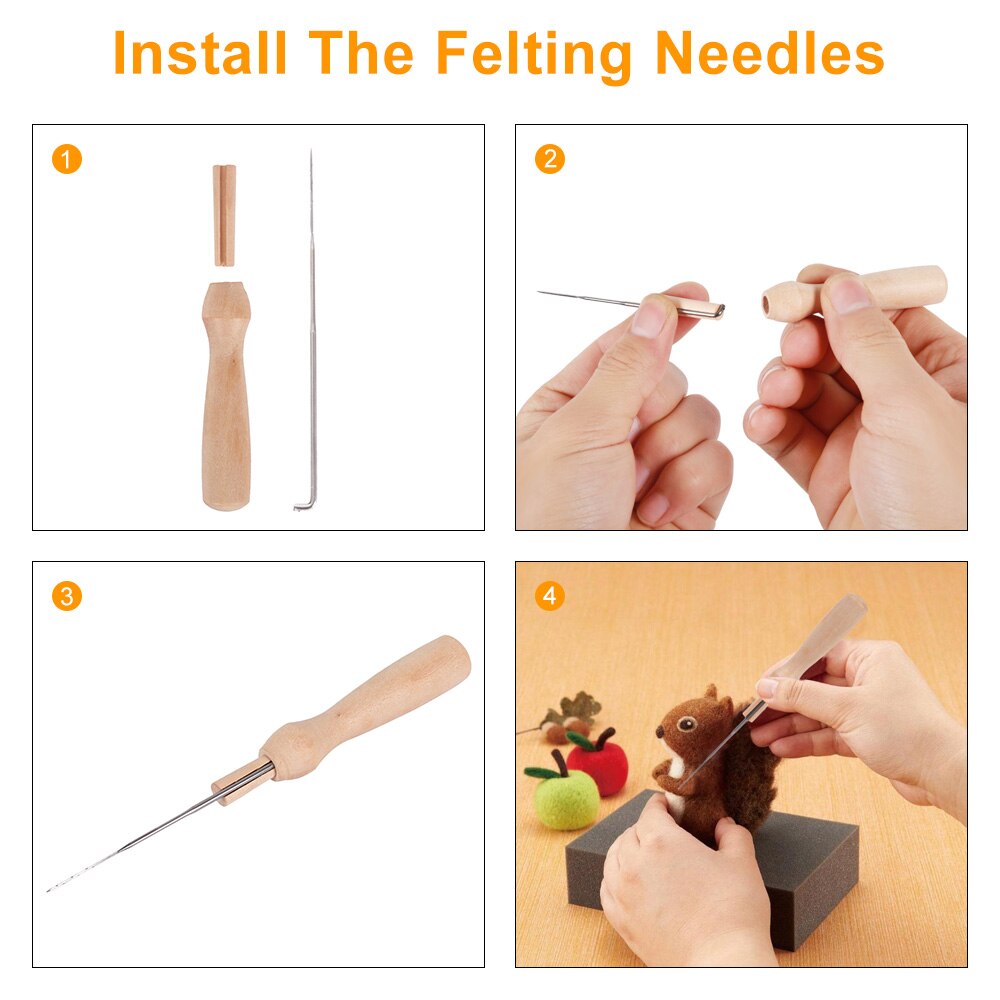 Install The Felting Needles

1

2

3

4