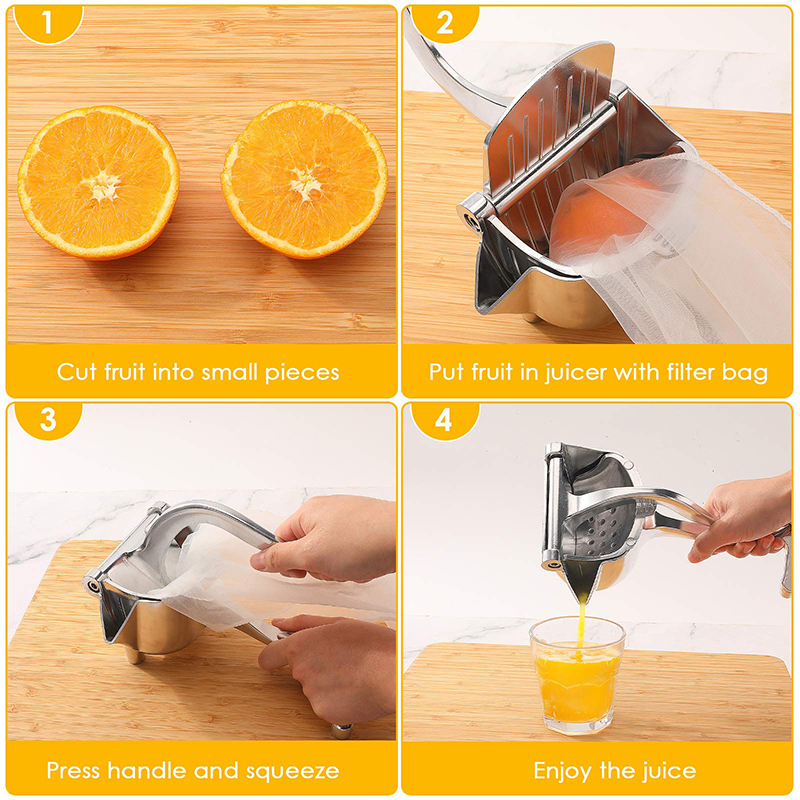 1

Cut fruit into small pieces

2

Put fruit in juicer with filter bag

3

Press handle and squeeze

4

Enjoy the juice