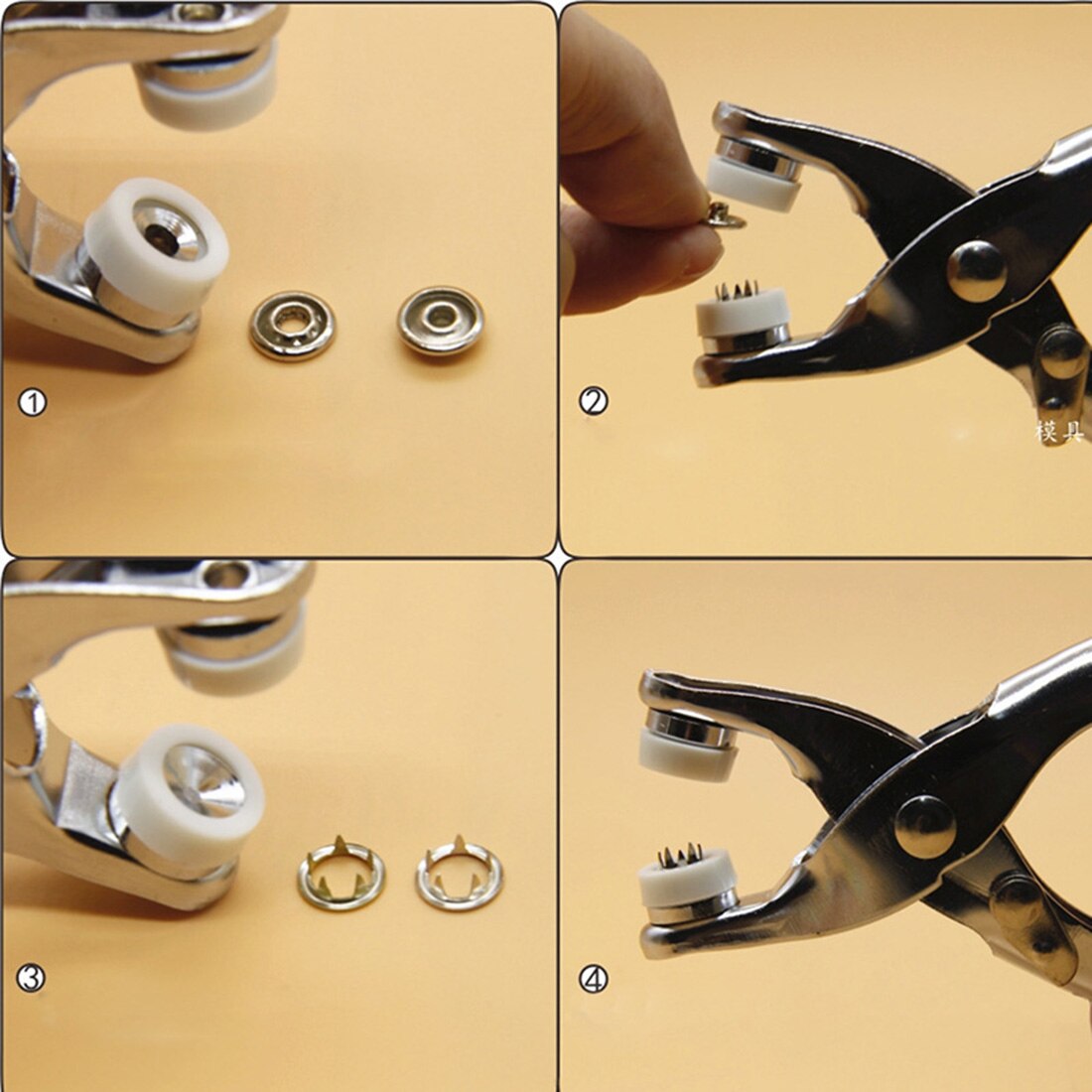 ①

②

模具

③

④