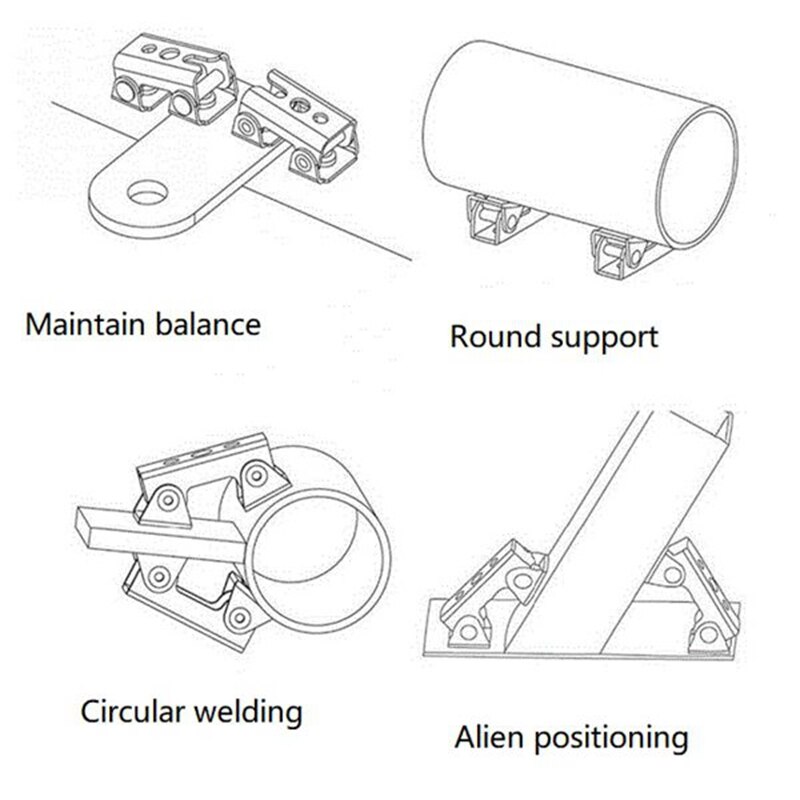 Maintain balance

Round support

Circular welding

Alien positioning