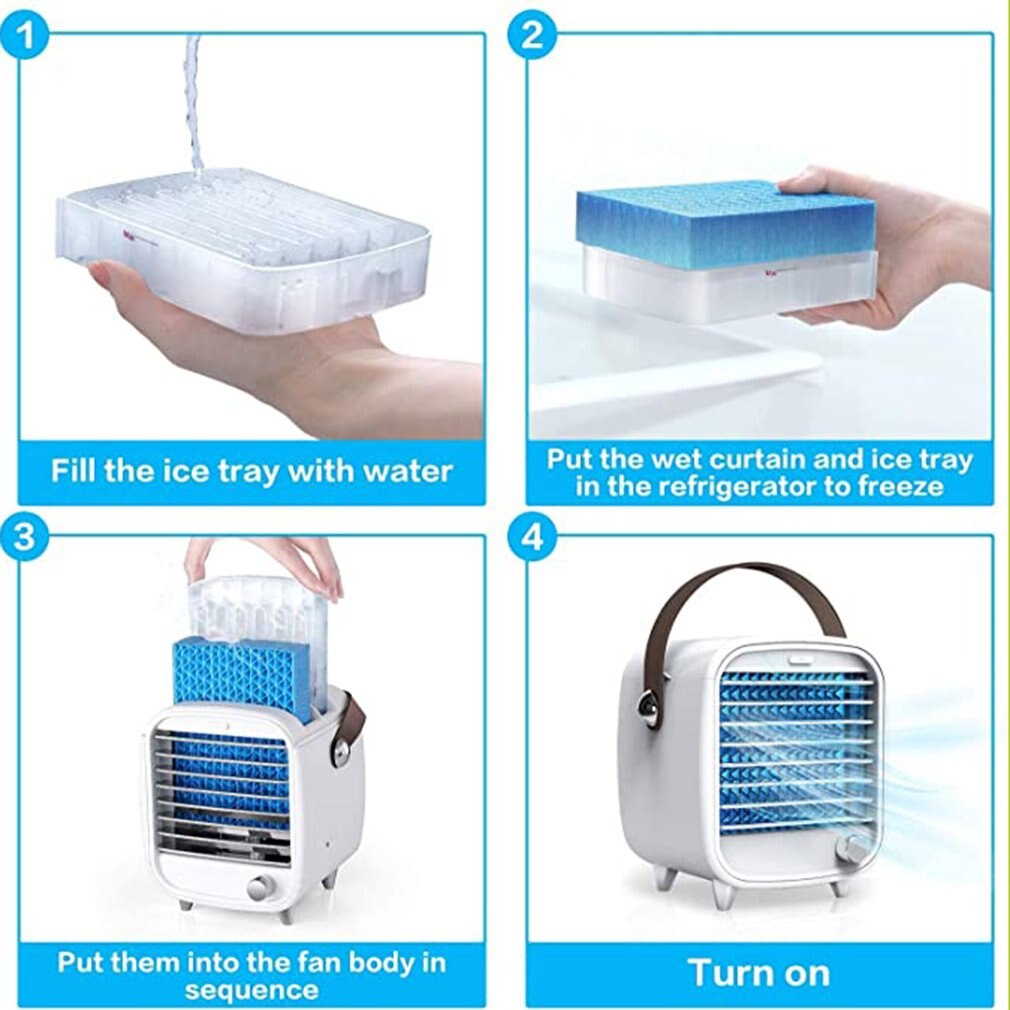 1

Fill the ice tray with water

2

Put the wet curtain and ice tray in the refrigerator to freeze

3

Put them into the fan body in sequence

4

Turn on