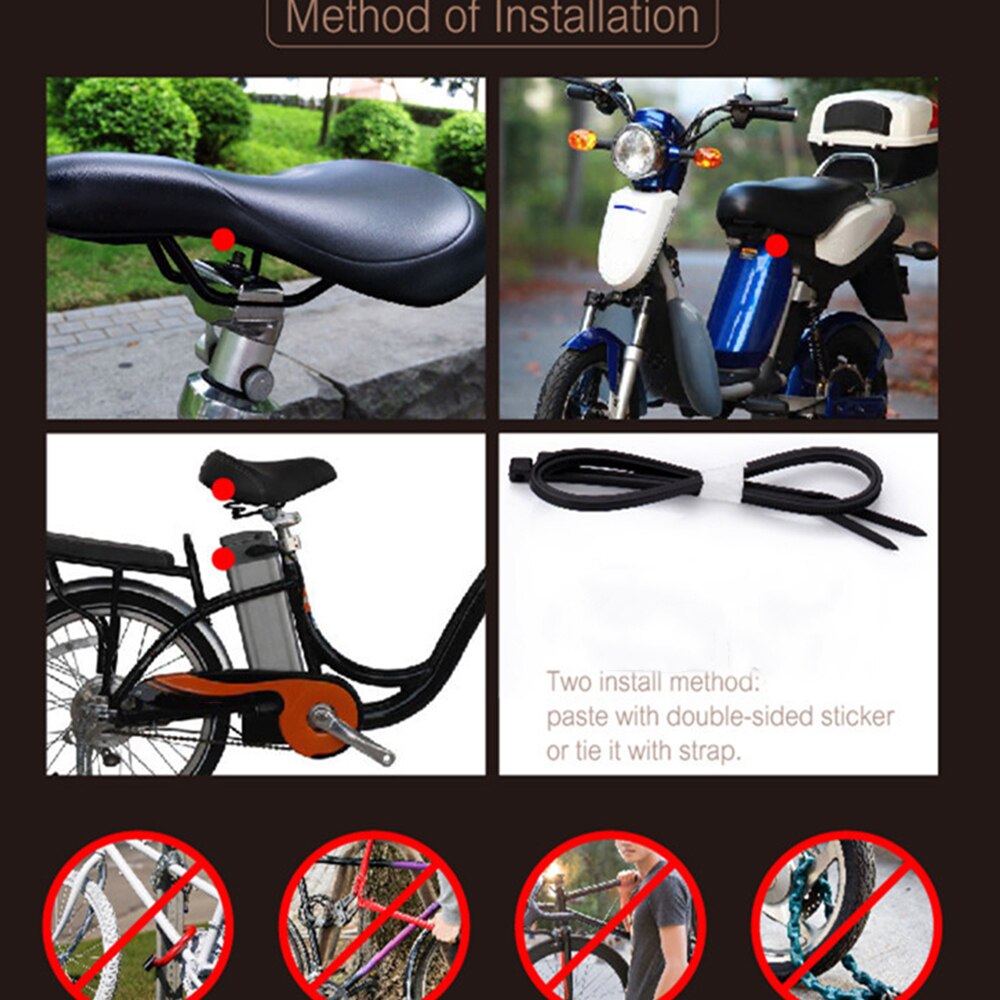 Method of Installation

Two install method:
paste with double-sided sticker
or tie it with strap.