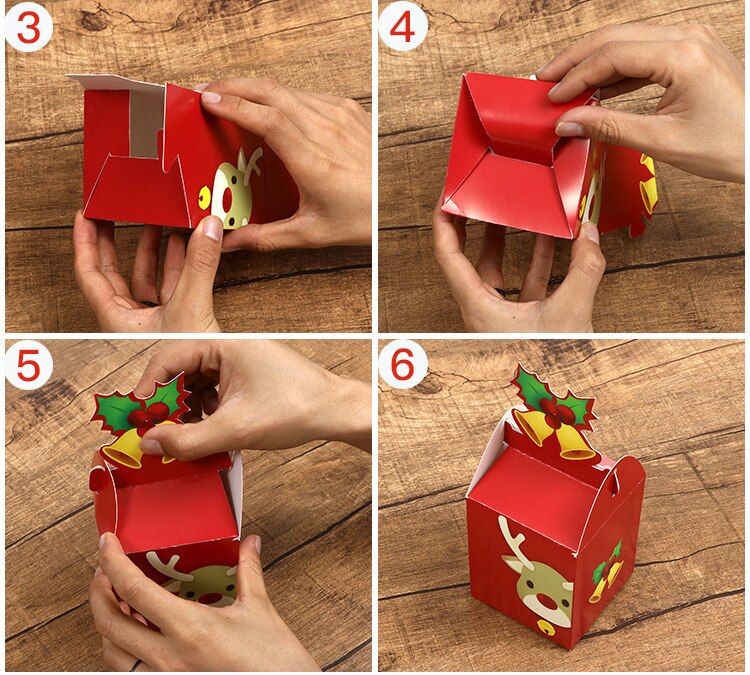 3

4

5

6