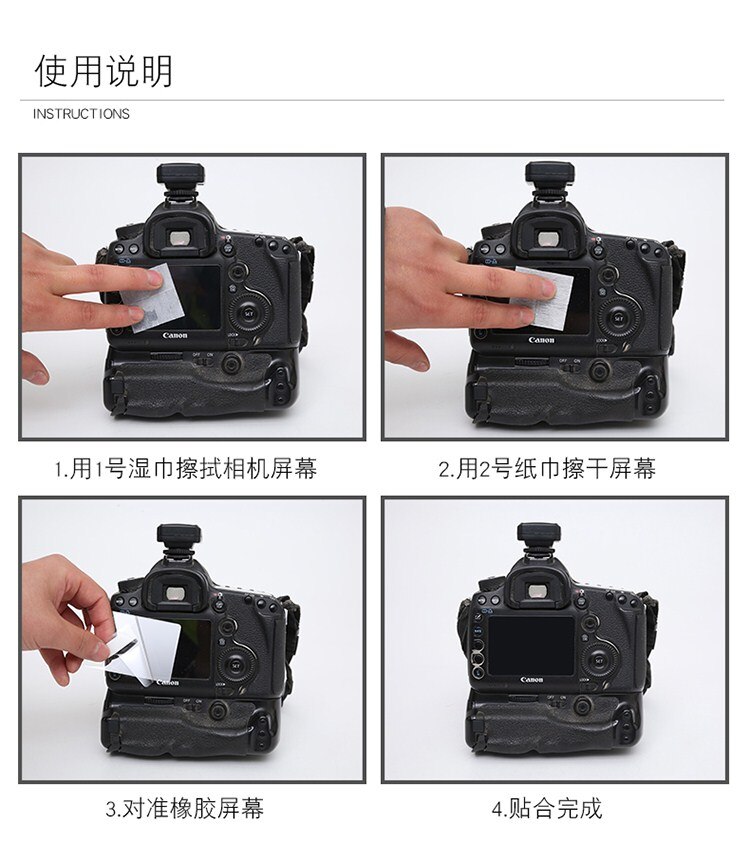 使用说明

INSTRUCTIONS

Canon

1.用1号湿巾擦拭相机屏幕

Canon

2.用2号纸巾擦干屏幕

Canon

3.对准橡胶屏幕

Canon

4.贴合完成