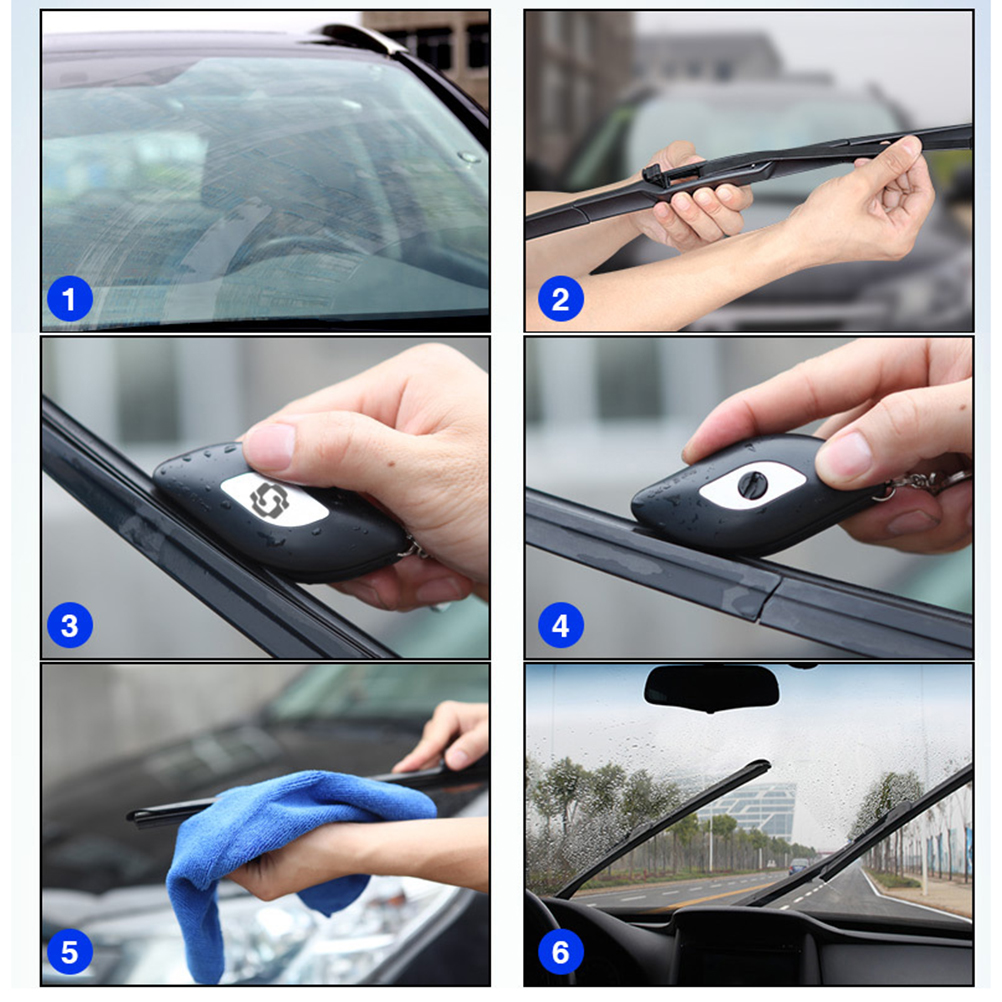 1
2
3
4
5
6