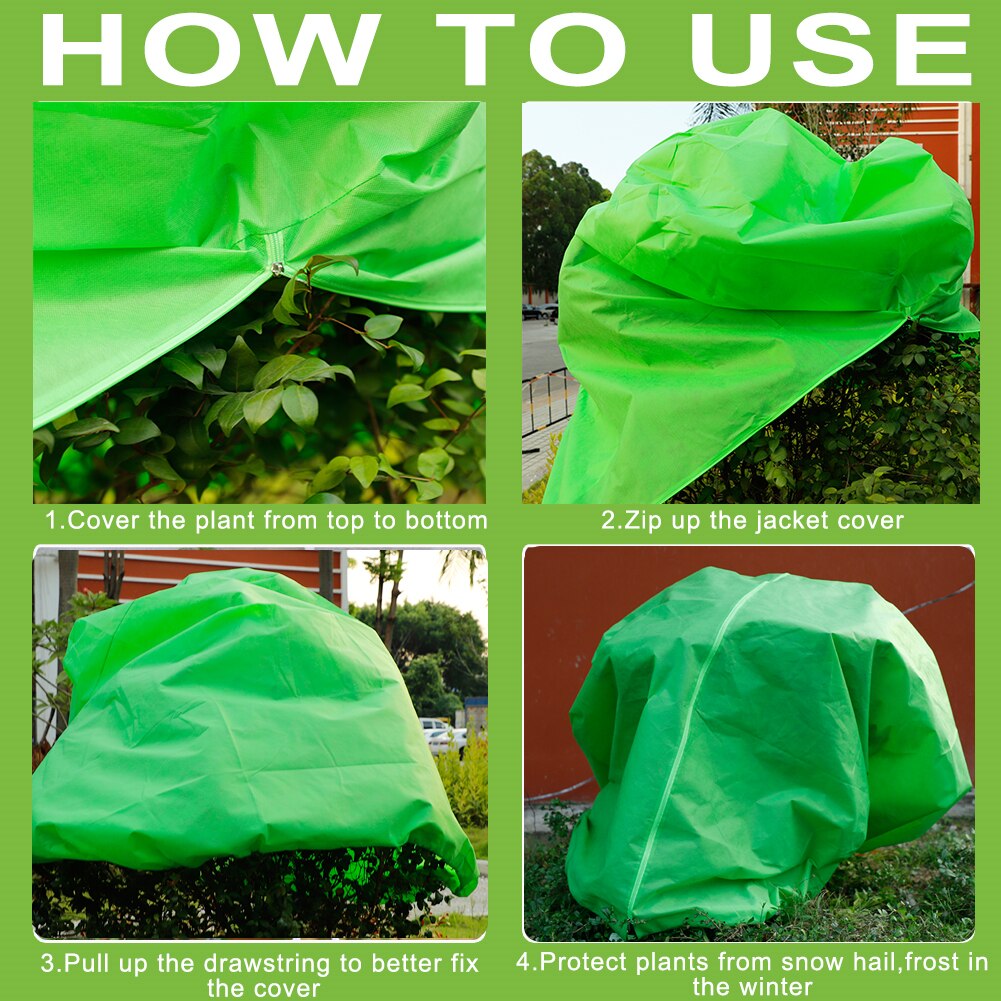 HOW TO USE

1.Cover the plant from top to bottom

2.Zip up the jacket cover

3.Pull up the drawstring to better fix the cover

4.Protect plants from snow hail,frost in the winter