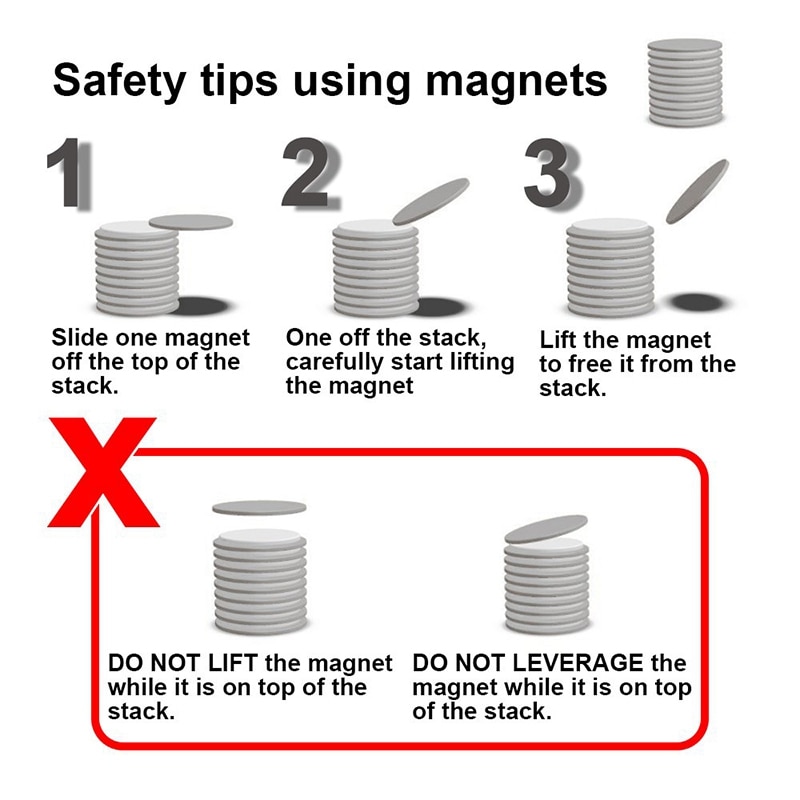 Safety tips using magnets

1

Slide one magnet off the top of the stack.

2

One off the stack, carefully start lifting the magnet

3

Lift the magnet to free it from the stack.

X

DO NOT LIFT the magnet while it is on top of the stack.

DO NOT LEVERAGE the magnet while it is on top of the stack.