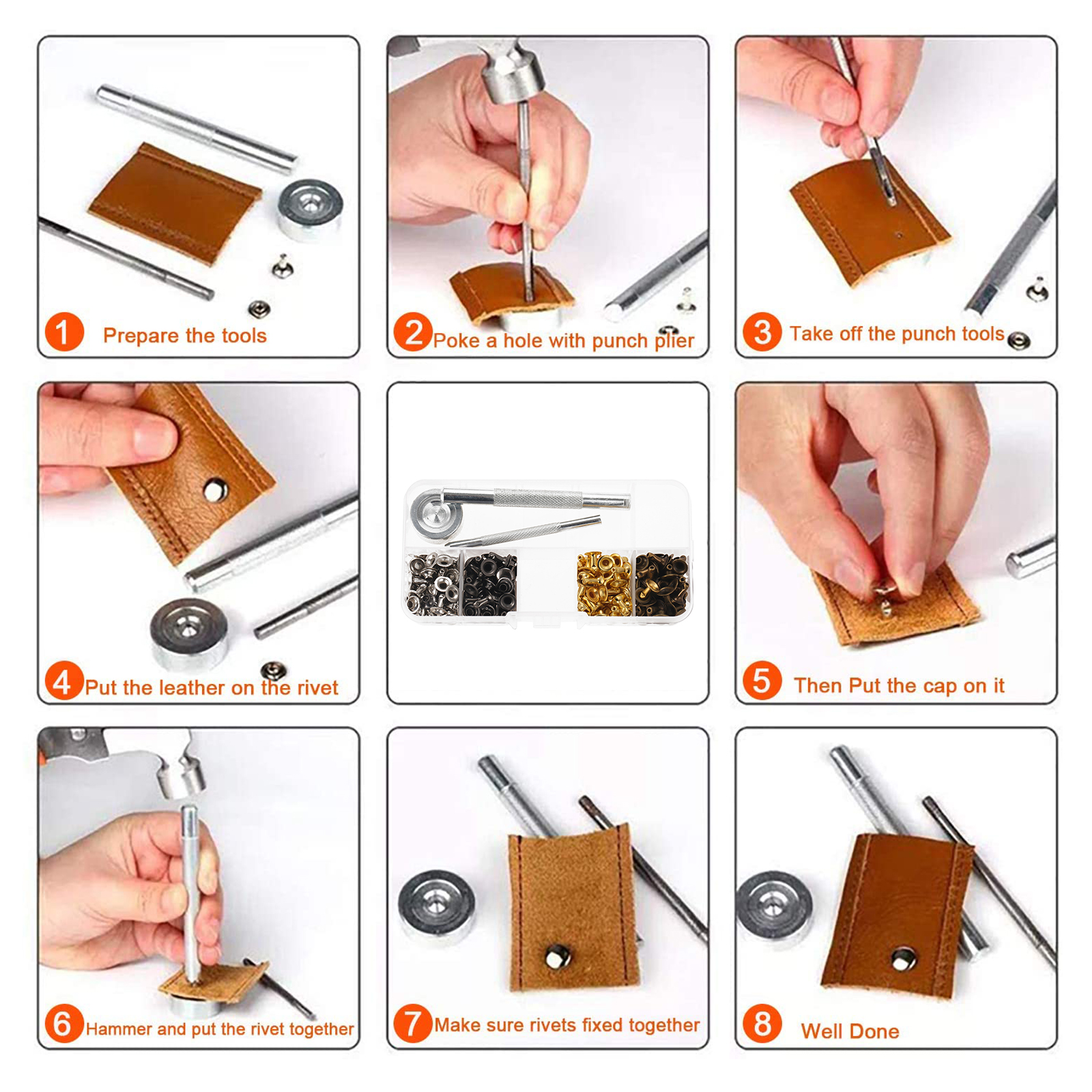 1 Prepare the tools

2 Poke a hole with punch plier

3 Take off the punch tools

4 Put the leather on the rivet

5 Then Put the cap on it

6 Hammer and put the rivet together

7 Make sure rivets fixed together

8 Well Done