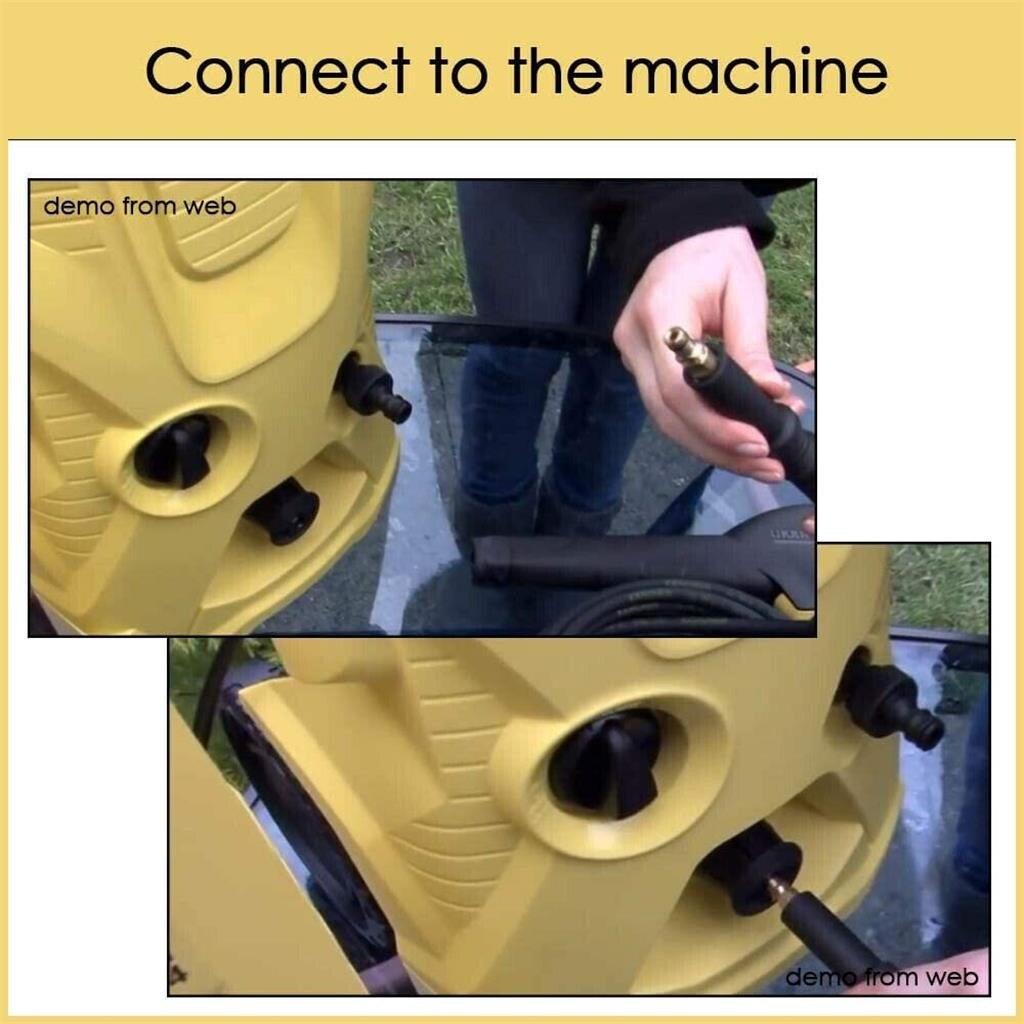 Connect to the machine

demo from web

demo from web