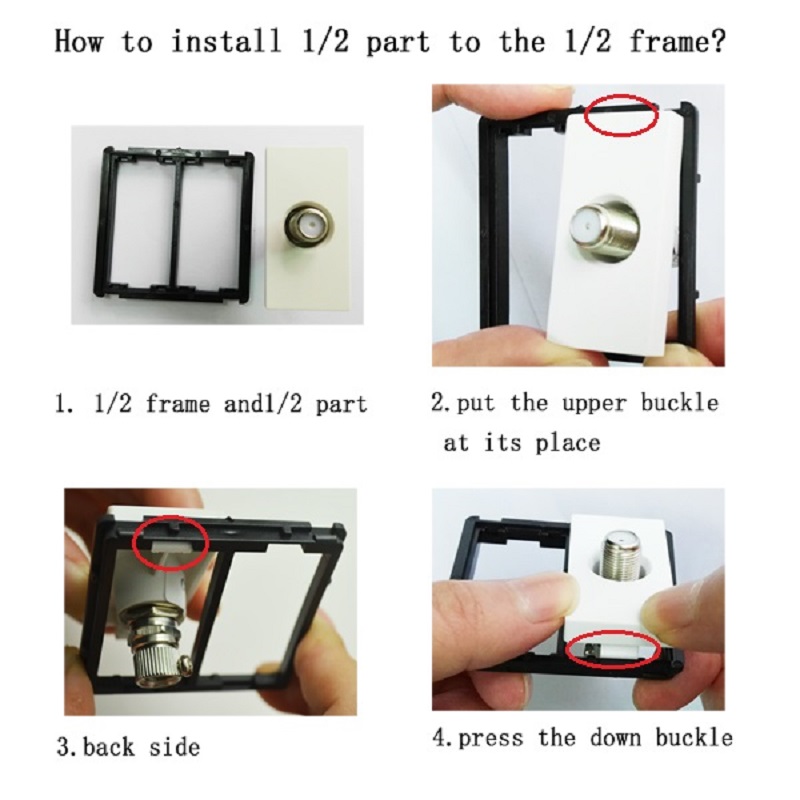 How to install 1/2 part to the 1/2 frame?

1. 1/2 frame and1/2 part

2. put the upper buckle at its place

3. back side

4. press the down buckle