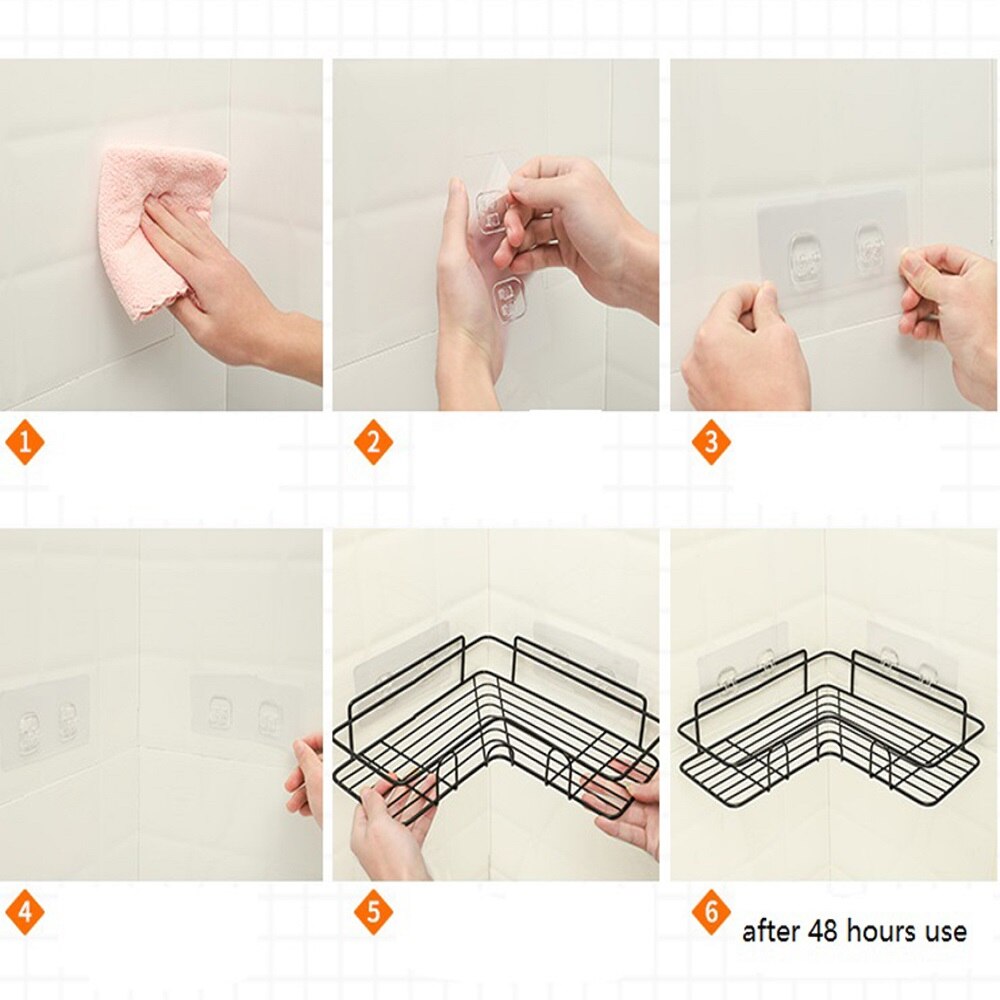 1

2

3

4

5

6 after 48 hours use