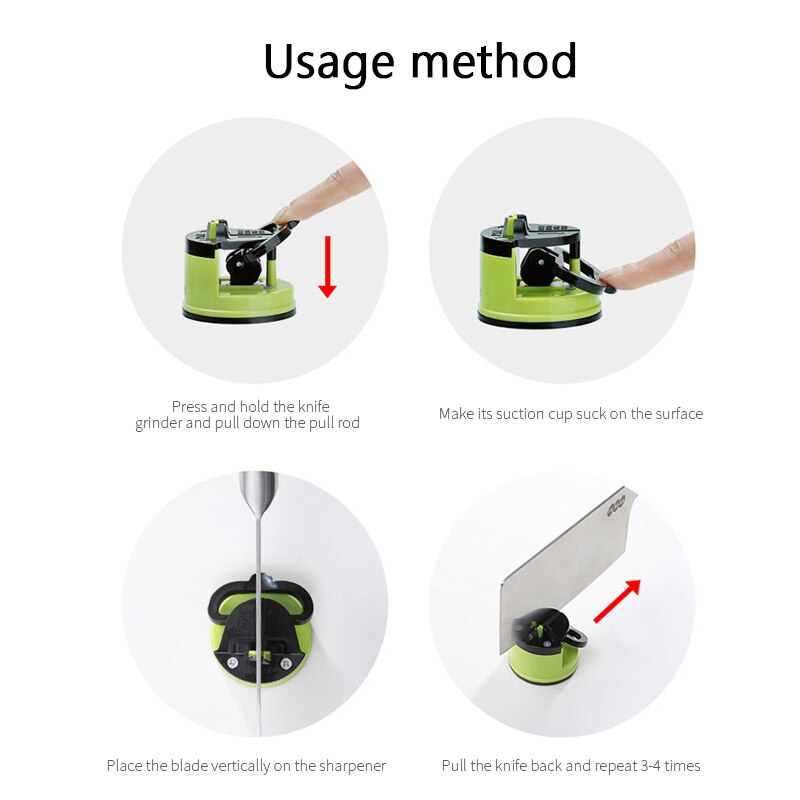 Usage method

Press and hold the knife grinder and pull down the pull rod

Make its suction cup suck on the surface

Place the blade vertically on the sharpener

Pull the knife back and repeat 3-4 times