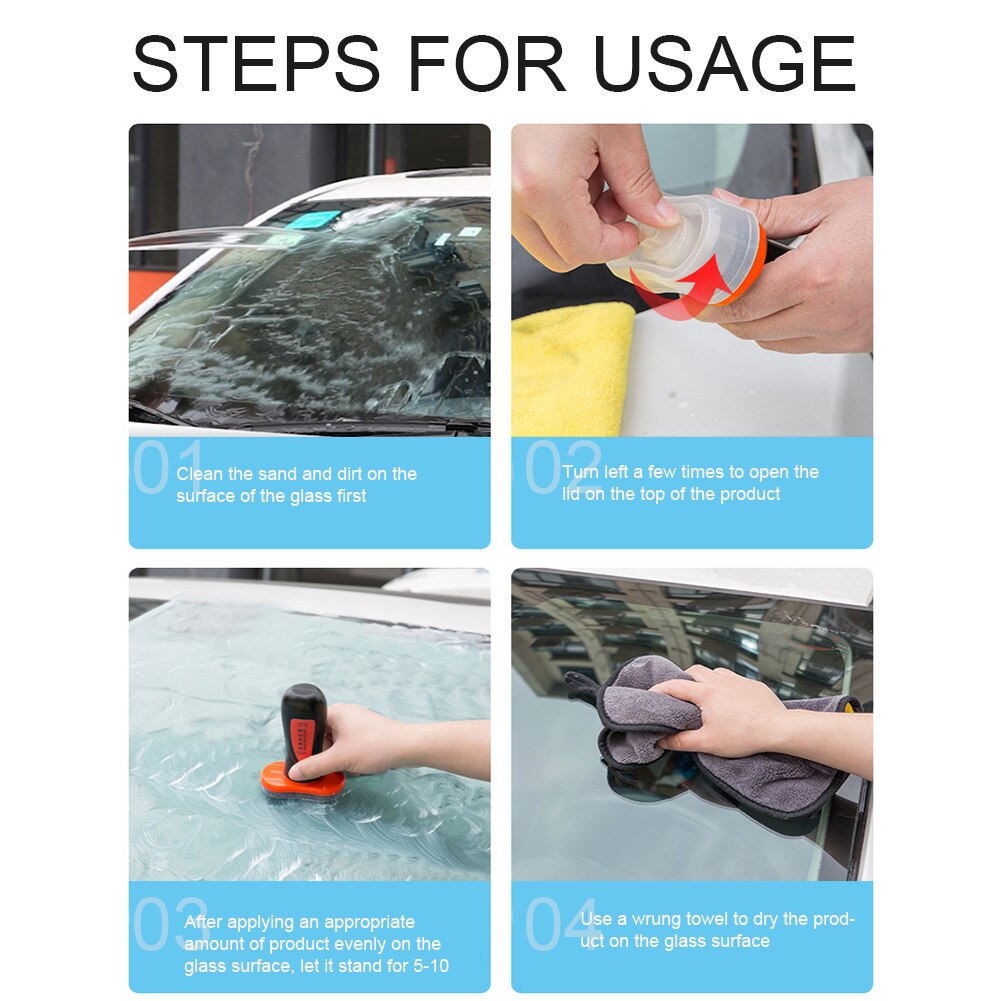 STEPS FOR USAGE

01 Clean the sand and dirt on the surface of the glass first

02 Turn left a few times to open the lid on the top of the product

03 After applying an appropriate amount of product evenly on the glass surface, let it stand for 5-10

04 Use a wrung towel to dry the product on the glass surface