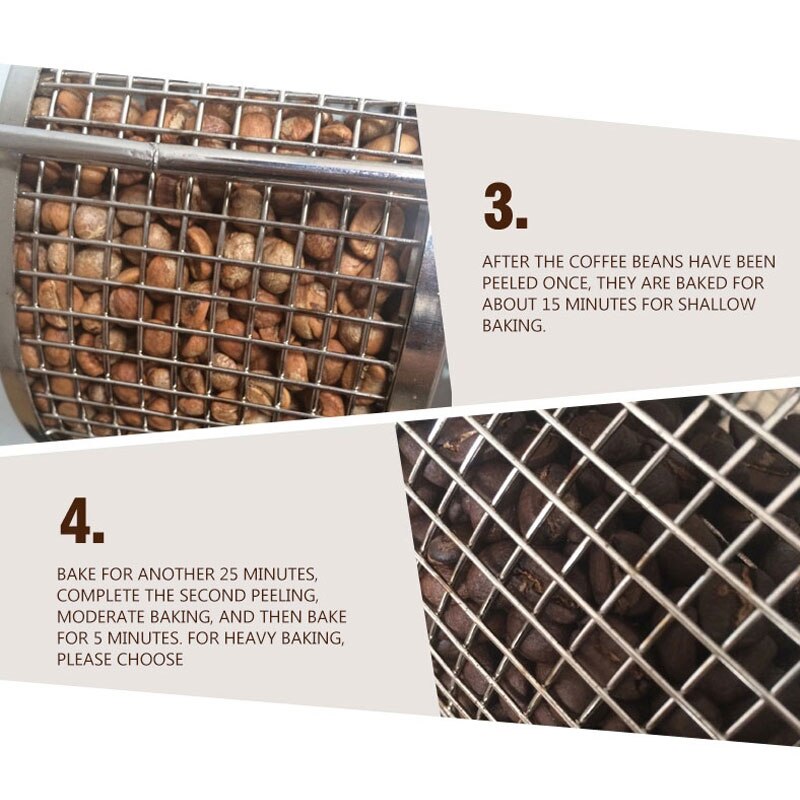 3.

AFTER THE COFFEE BEANS HAVE BEEN PEELED ONCE, THEY ARE BAKED FOR ABOUT 15 MINUTES FOR SHALLOW BAKING.

4.

BAKE FOR ANOTHER 25 MINUTES, COMPLETE THE SECOND PEELING, MODERATE BAKING, AND THEN BAKE FOR 5 MINUTES. FOR HEAVY BAKING, PLEASE CHOOSE