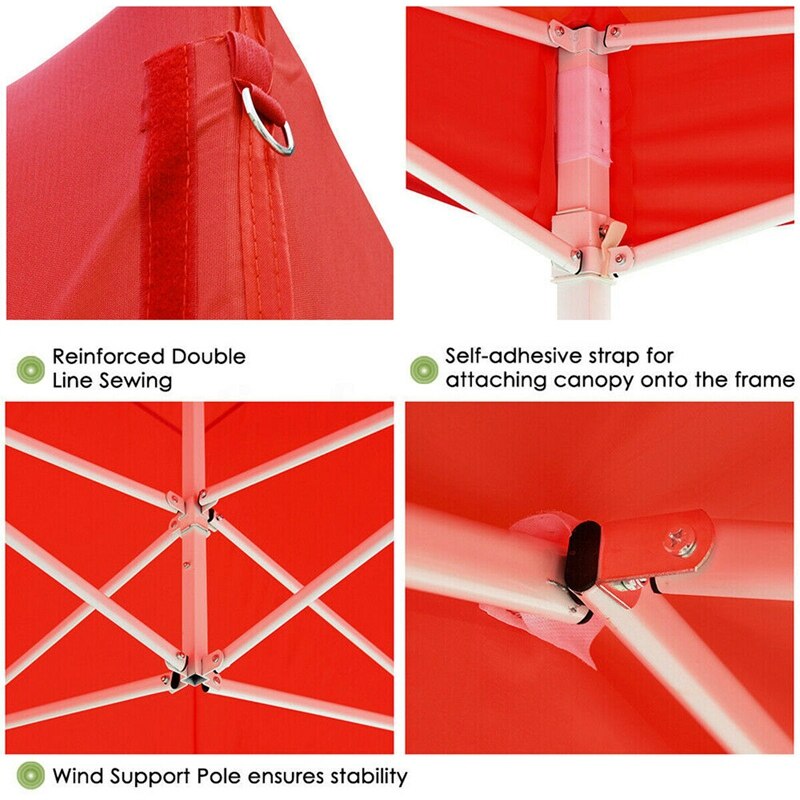 Reinforced Double Line Sewing

Self-adhesive strap for attaching canopy onto the frame

Wind Support Pole ensures stability