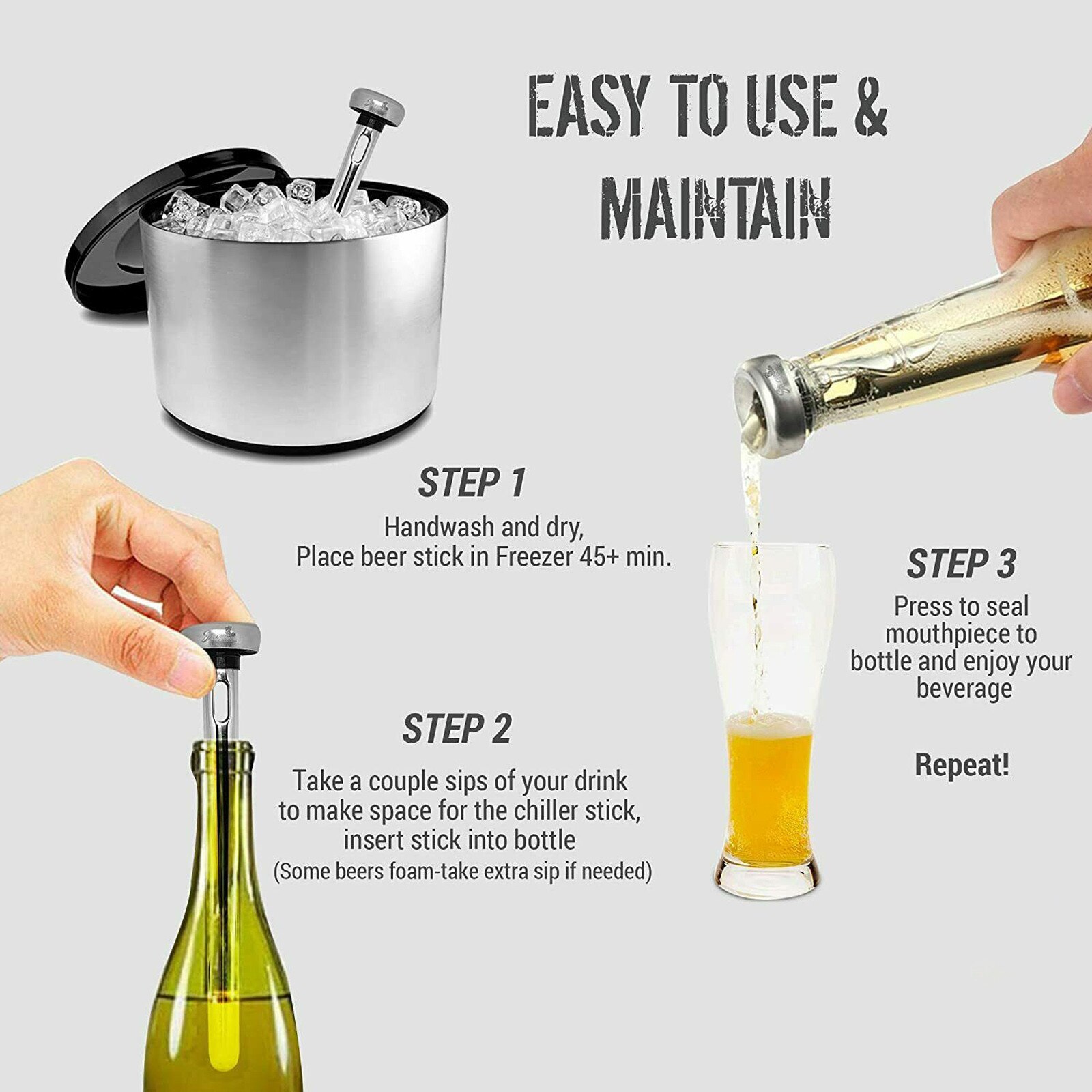 EASY TO USE & MAINTAIN

STEP 1
Handwash and dry,
Place beer stick in Freezer 45+ min.

STEP 2
Take a couple sips of your drink to make space for the chiller stick, insert stick into bottle
(Some beers foam-take extra sip if needed)

STEP 3
Press to seal mouthpiece to bottle and enjoy your beverage

Repeat!