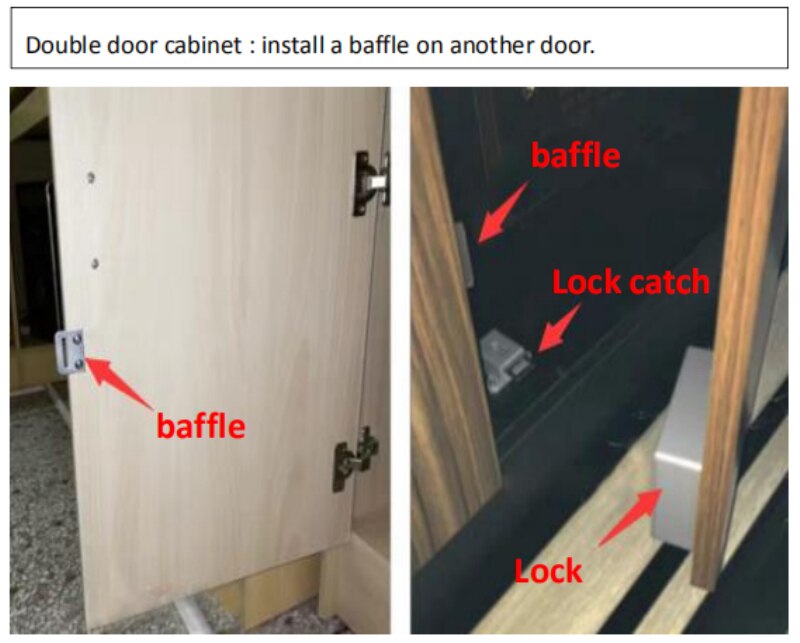 Double door cabinet : install a baffle on another door.

baffle

baffle

Lock catch

Lock